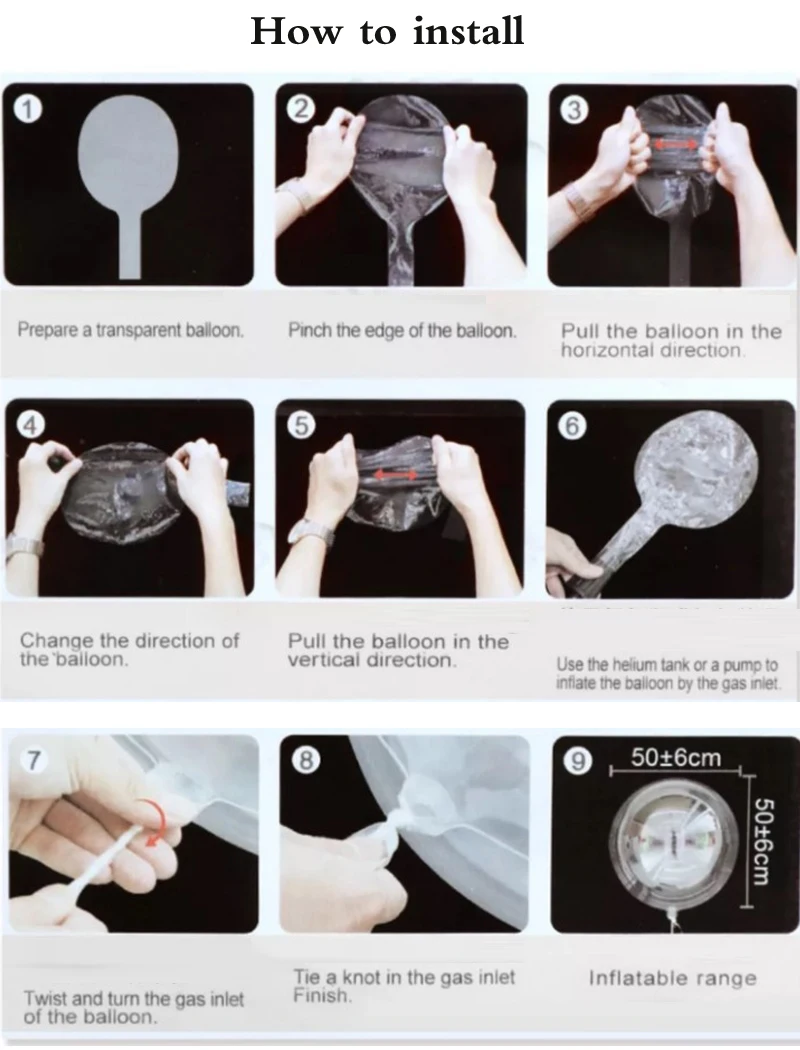 How to install

1

Prepare a transparent balloon.

2

Pinch the edge of the balloon.

3

Pull the balloon in the horizontal direction.

4

Change the direction of the balloon.

5

Pull the balloon in the vertical direction.

6

Use the helium tank or a pump to inflate the balloon by the gas inlet.

7

Twist and turn the gas inlet of the balloon.

8

Tie a knot in the gas inlet Finish.

9

50±6cm

50±6cm

Inflatable range