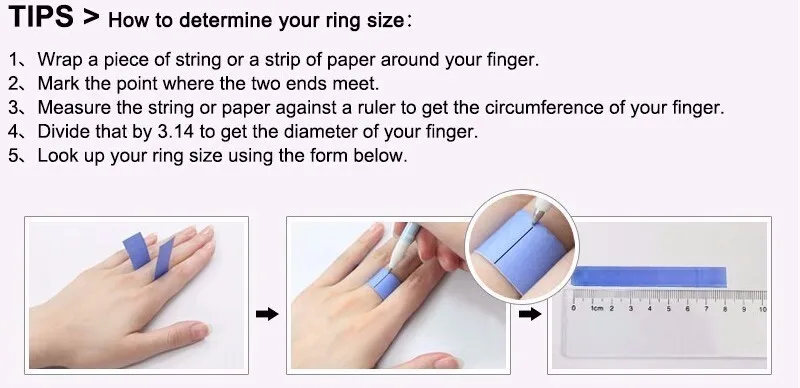 TIPS > How to determine your ring size:

1、Wrap a piece of string or a strip of paper around your finger.
2、Mark the point where the two ends meet.
3、Measure the string or paper against a ruler to get the circumference of your finger.
4、Divide that by 3.14 to get the diameter of your finger.
5、Look up your ring size using the form below.

0 1cm 2 3 4 5 6 7 8 9 10