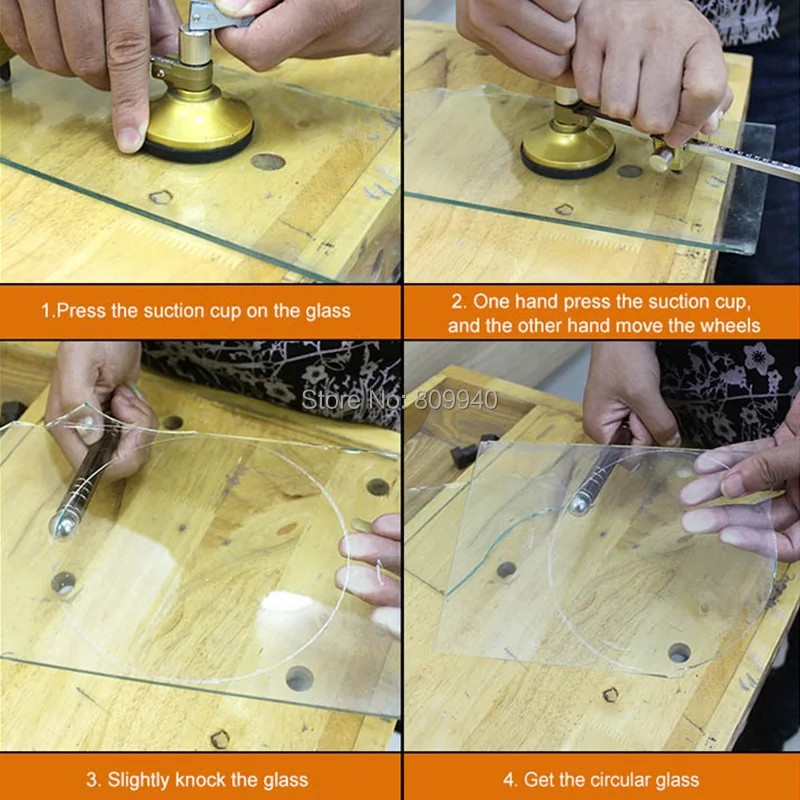 1.Press the suction cup on the glass

2. One hand press the suction cup, and the other hand move the wheels

Store No: 809940

3. Slightly knock the glass

4. Get the circular glass