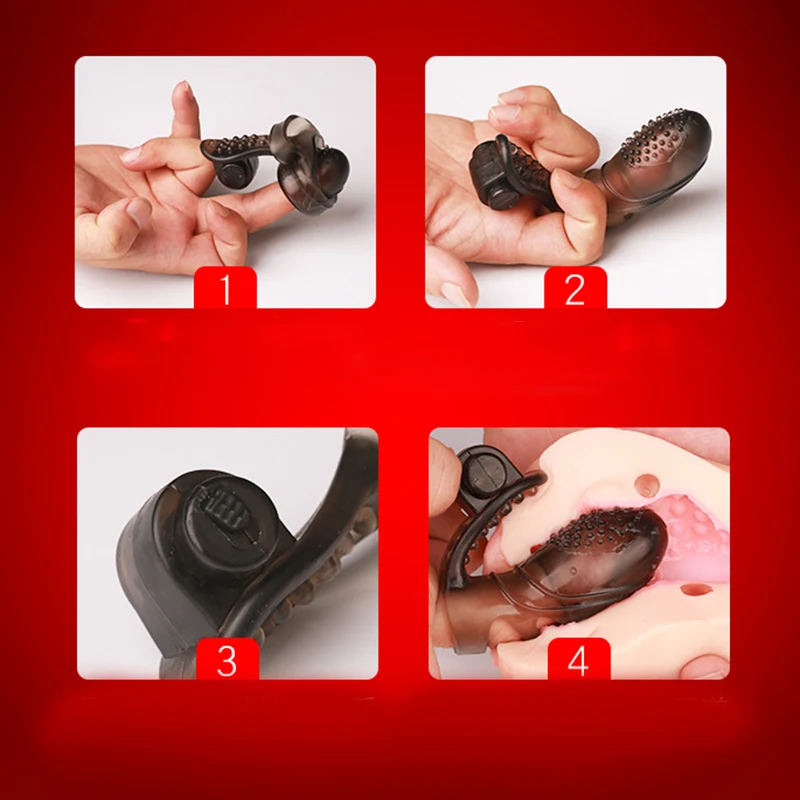 1

2

3

4