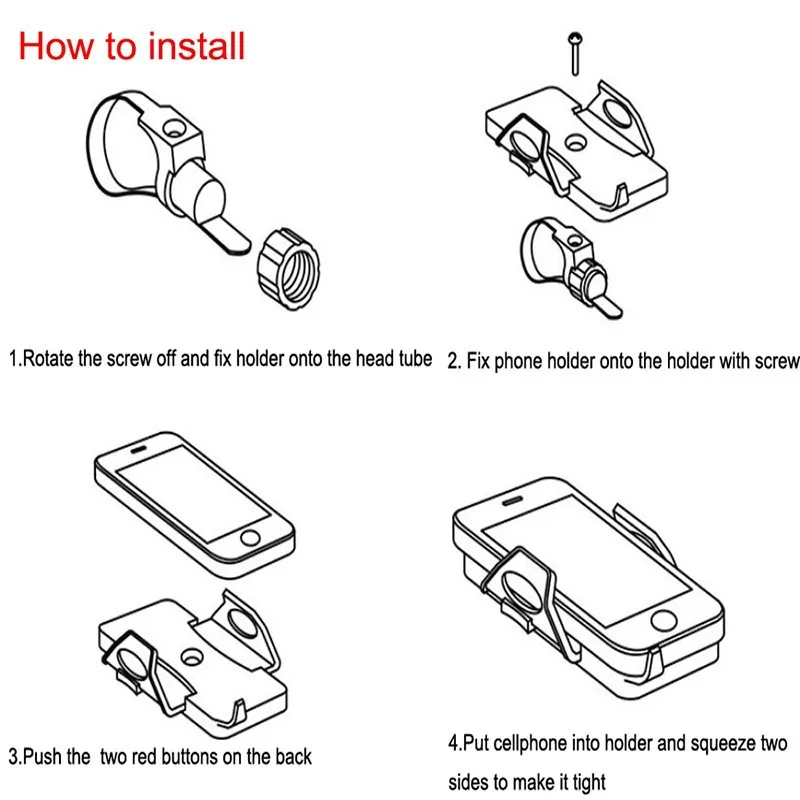 How to install

1.Rotate the screw off and fix holder onto the head tube

2. Fix phone holder onto the holder with screw

3.Push the two red buttons on the back

4.Put cellphone into holder and squeeze two sides to make it tight