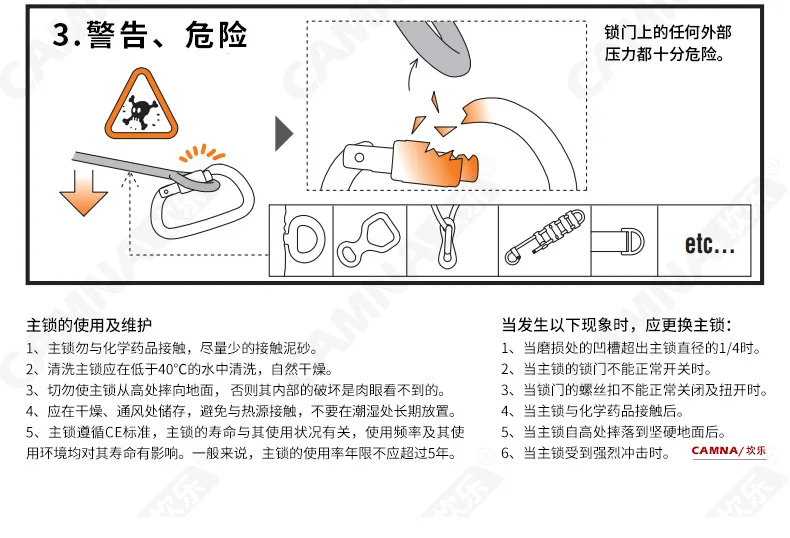 3. 警告、危险

锁门上的任何外部压力都十分危险。

etc...

主锁的使用及维护
1、主锁勿与化学药品接触，尽量少的接触泥砂。
2、清洗主锁应在低于40°C的水中清洗，自然干燥。
3、切勿使主锁从高处摔向地面，否则其内部的破坏是肉眼看不到的。
4、应在干燥、通风处储存，避免与热源接触，不要在潮湿处长期放置。
5、主锁遵循CE标准，主锁的寿命与其使用状况有关，使用频率及其使用环境均对其寿命有影响。一般来说，主锁的使用率年限不应超过5年。

当发生以下现象时，应更换主锁：
1、当磨损处的凹槽超出主锁直径的1/4时。
2、当主锁的锁门不能正常开关时。
3、当锁门的螺丝扣不能正常关闭及扭开时。
4、当主锁与化学药品接触后。
5、当主锁自高处摔落到坚硬地面后。
6、当主锁受到强烈冲击时。

CAMNA/坎乐