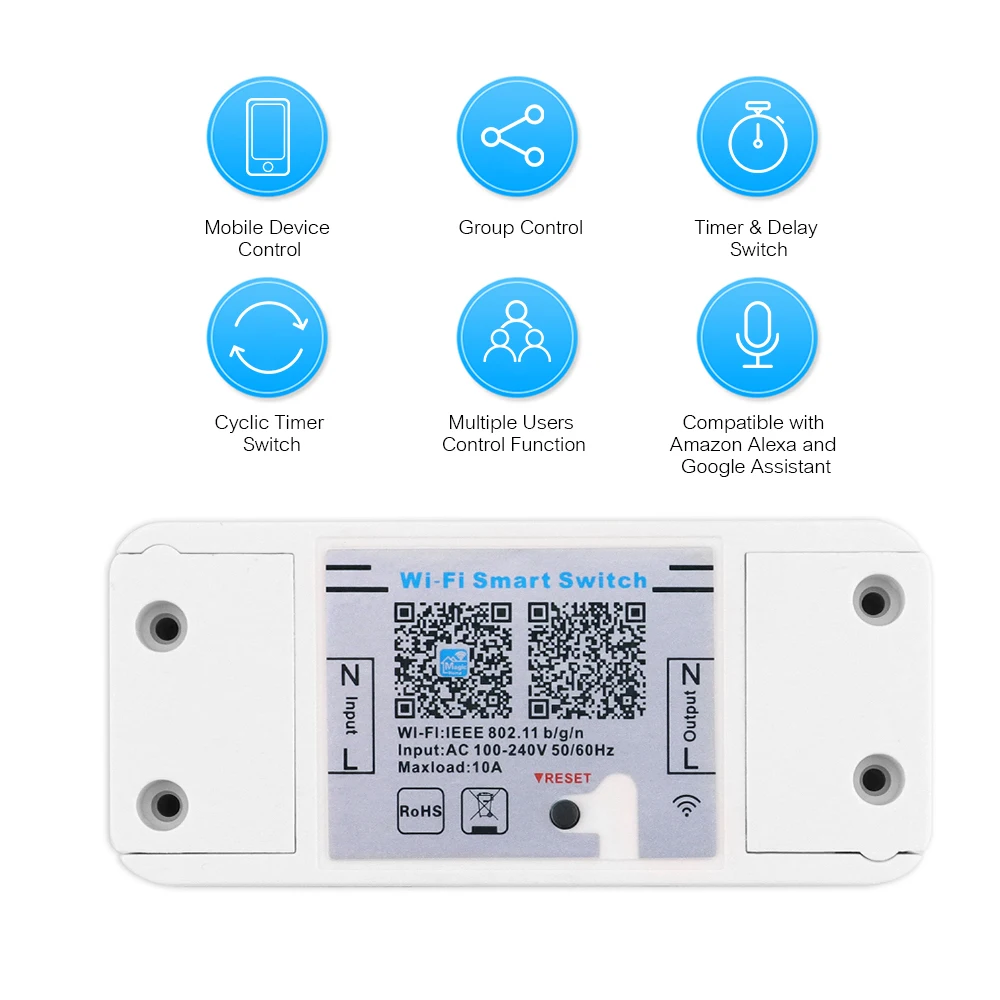 Mobile Device Control

Group Control

Timer & Delay Switch

Cyclic Timer Switch

Multiple Users Control Function

Compatible with Amazon Alexa and Google Assistant

Wi-Fi Smart Switch

N
Input
L

N
Output
L

WI-FI:IEEE 802.11 b/g/n
Input:AC 100-240V 50/60Hz
Maxload:10A

▼RESET

RoHS