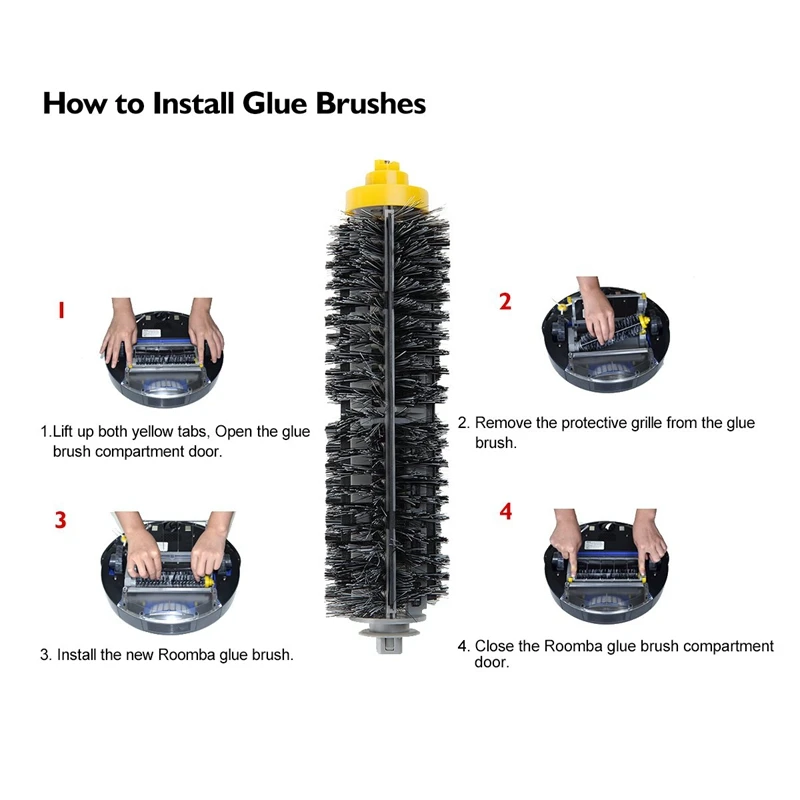 How to Install Glue Brushes

1

1.Lift up both yellow tabs, Open the glue brush compartment door.

2

2. Remove the protective grille from the glue brush.

3

3. Install the new Roomba glue brush.

4

4. Close the Roomba glue brush compartment door.