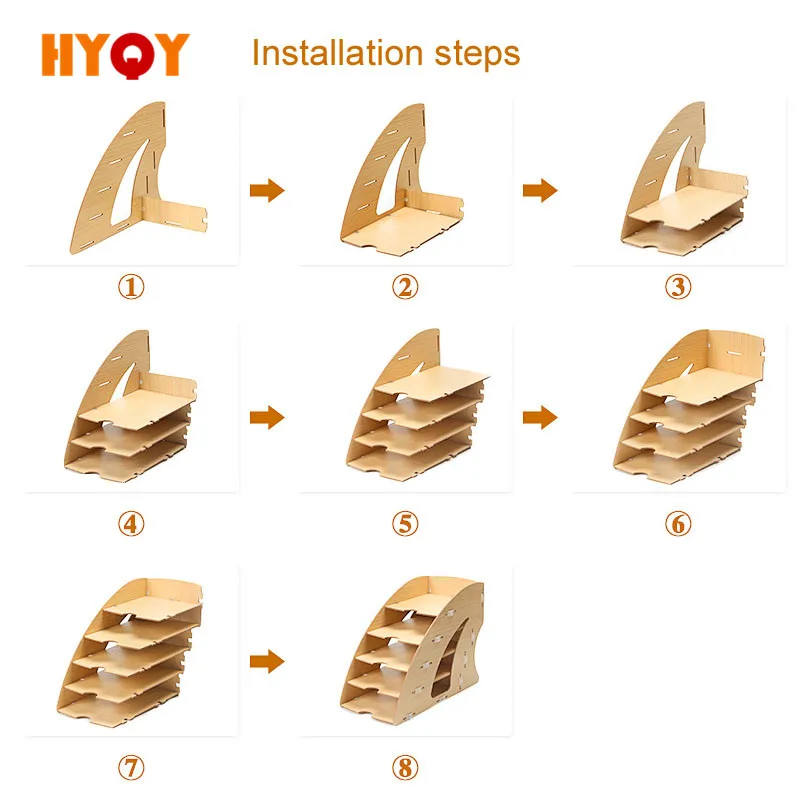 HYQY Installation steps

①

②

③

④

⑤

⑥

⑦

⑧