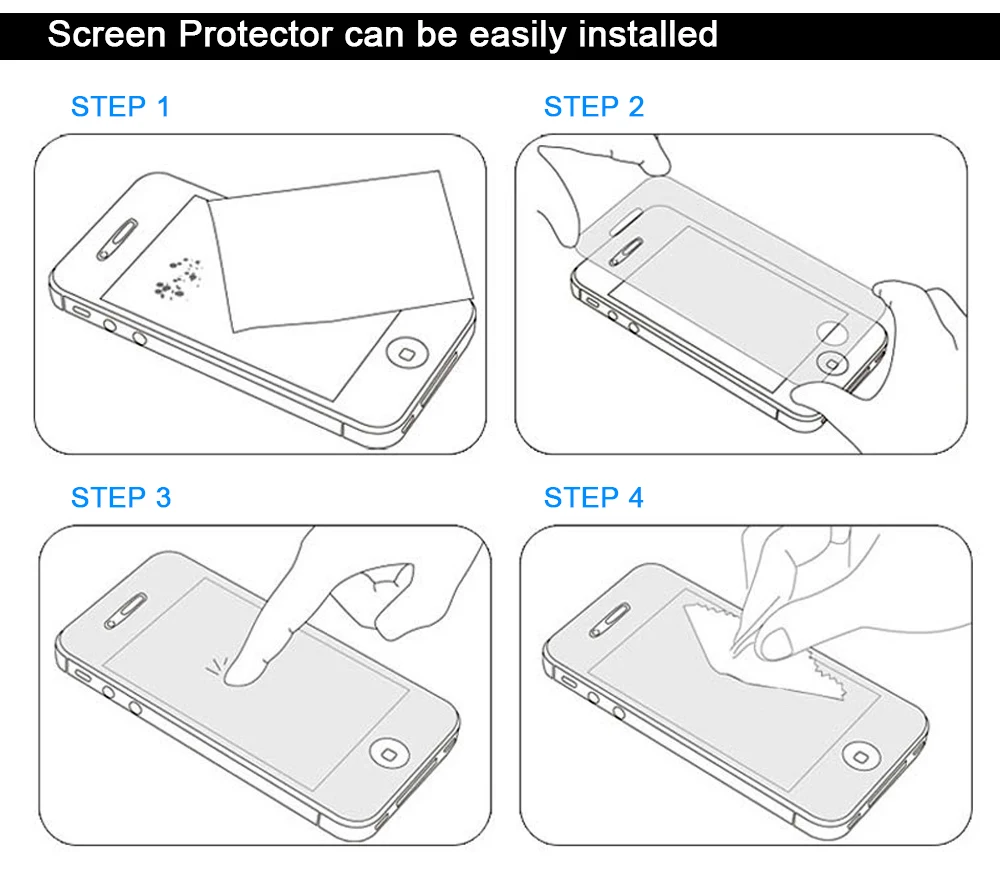 Screen Protector can be easily installed

STEP 1

STEP 2

STEP 3

STEP 4