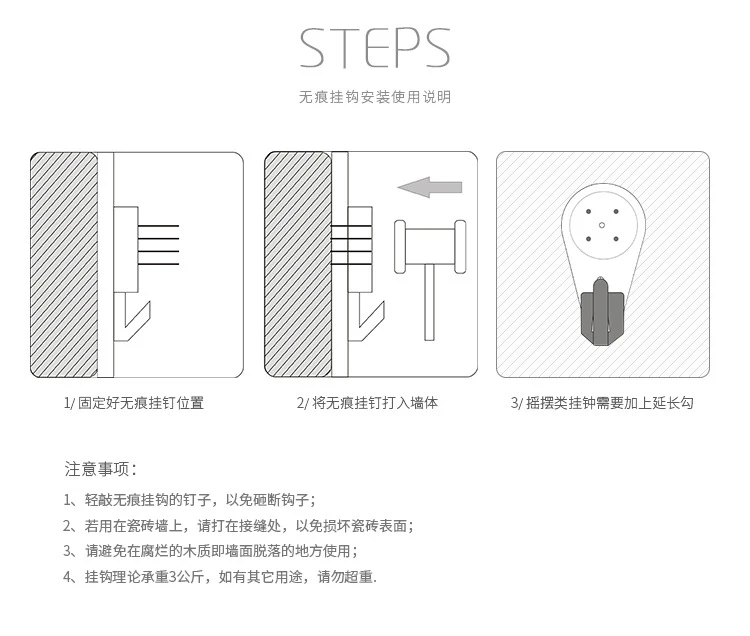 STEPS

无痕挂钩安装使用说明

1/ 固定好无痕挂钉位置

2/ 将无痕挂钉打入墙体

3/ 摇摆类挂钟需要加上延长勾

注意事项：

1、轻敲无痕挂钩的钉子，以免砸断钩子；

2、若用在瓷砖墙上，请打在接缝处，以免损坏瓷砖表面；

3、请避免在腐烂的木质即墙面脱落的地方使用；

4、挂钩理论承重3公斤，如有其它用途，请勿超重.