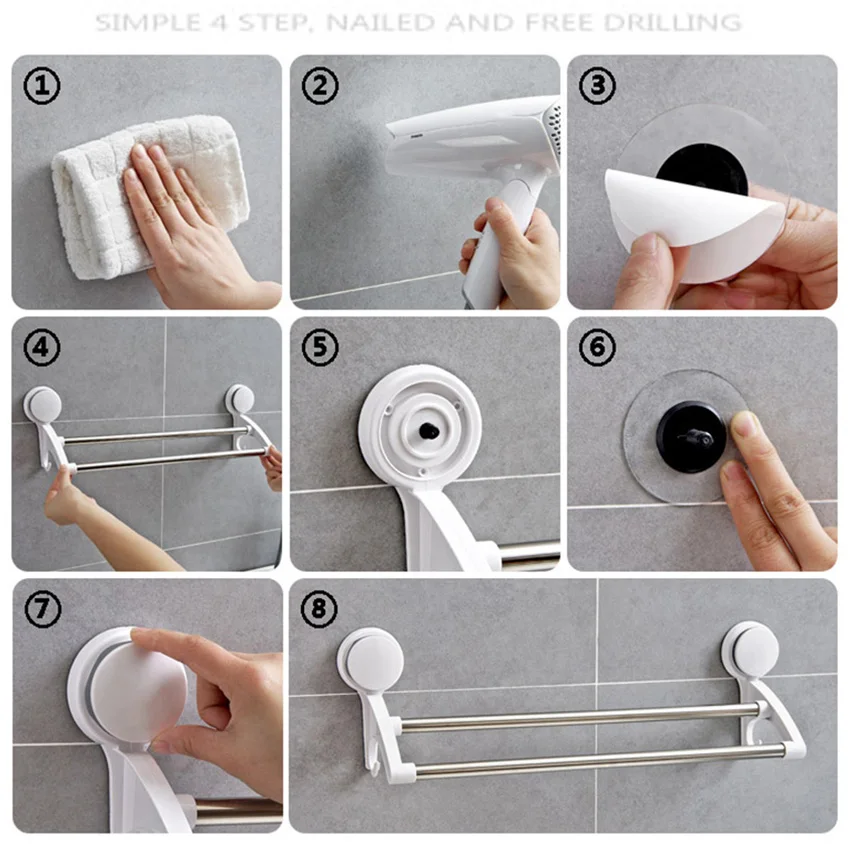 SIMPLE 4 STEP, NAILED AND FREE DRILLING

①

②

③

④

⑤

⑥

⑦

⑧