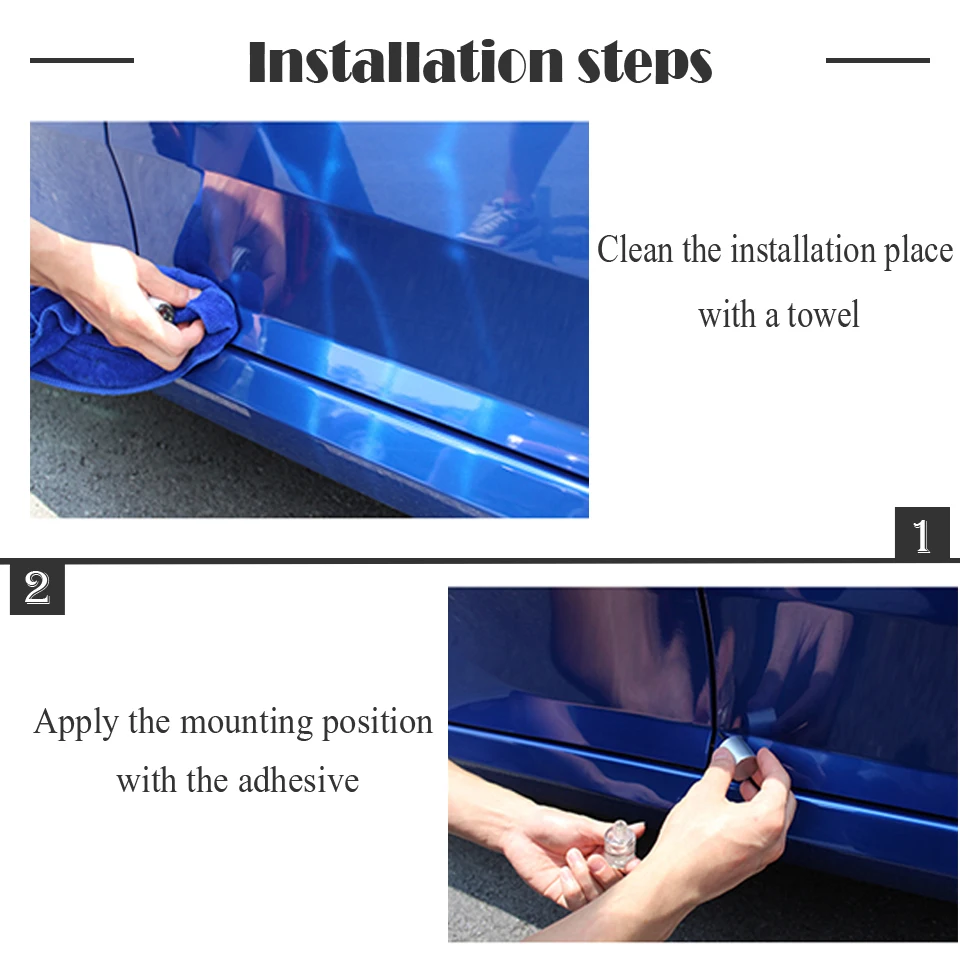 Installation steps

Clean the installation place with a towel

1

2

Apply the mounting position with the adhesive