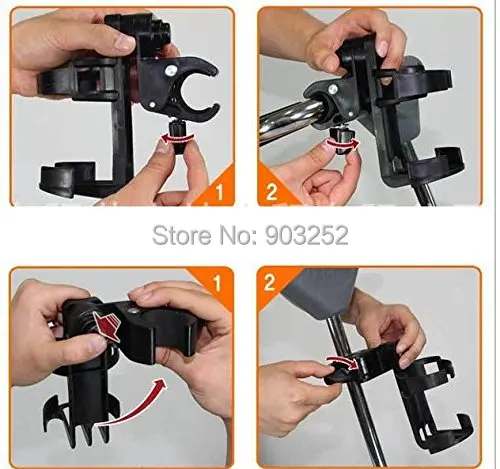 1

2

Store No: 903252

1

2