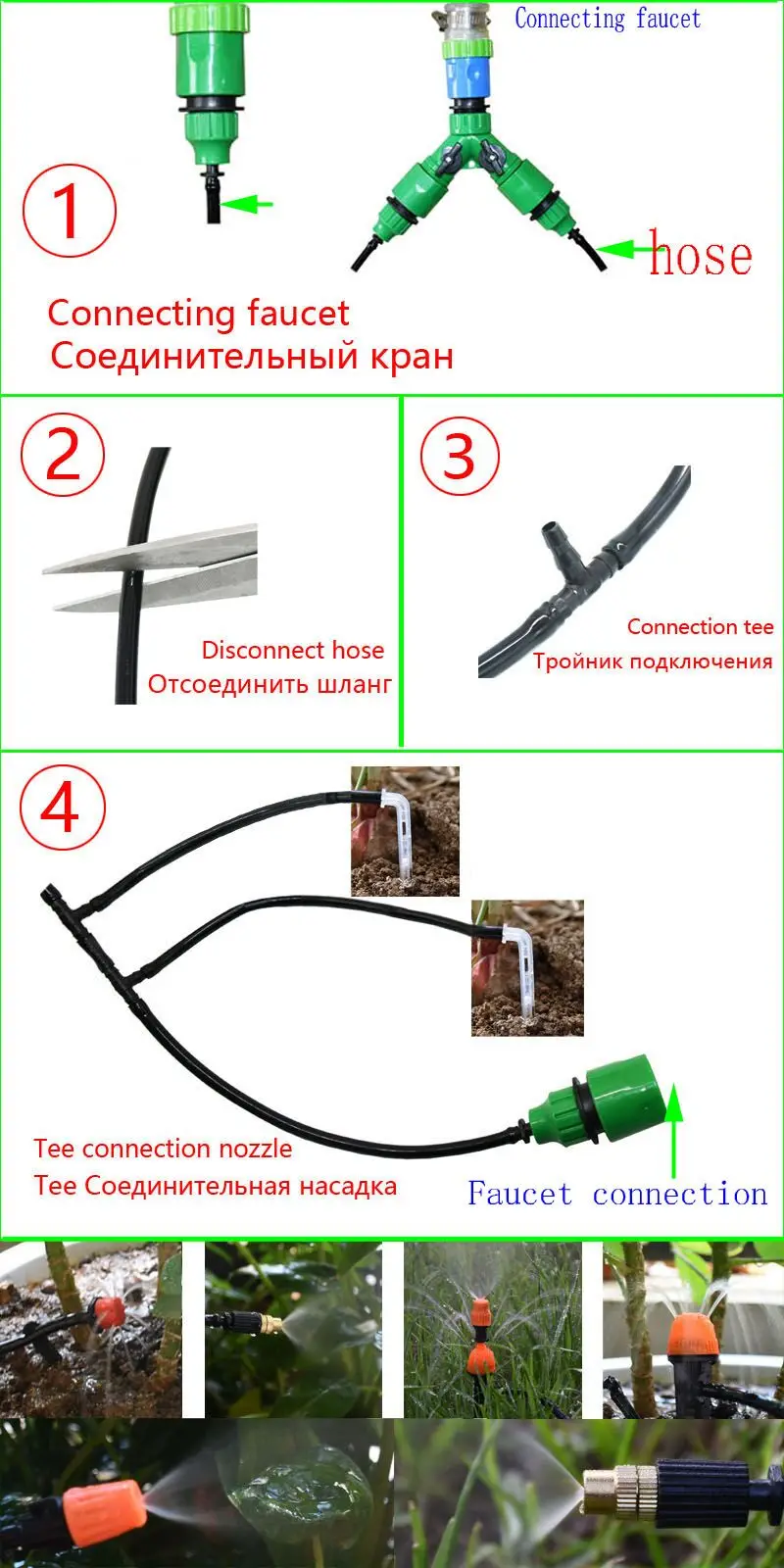 Connecting faucet

1

hose

Connecting faucet
Соединительный кран

2

Disconnect hose
Отсоединить шланг

3

Connection tee
Тройник подключения

4

Tee connection nozzle
Tee Соединительная насадка

Faucet connection