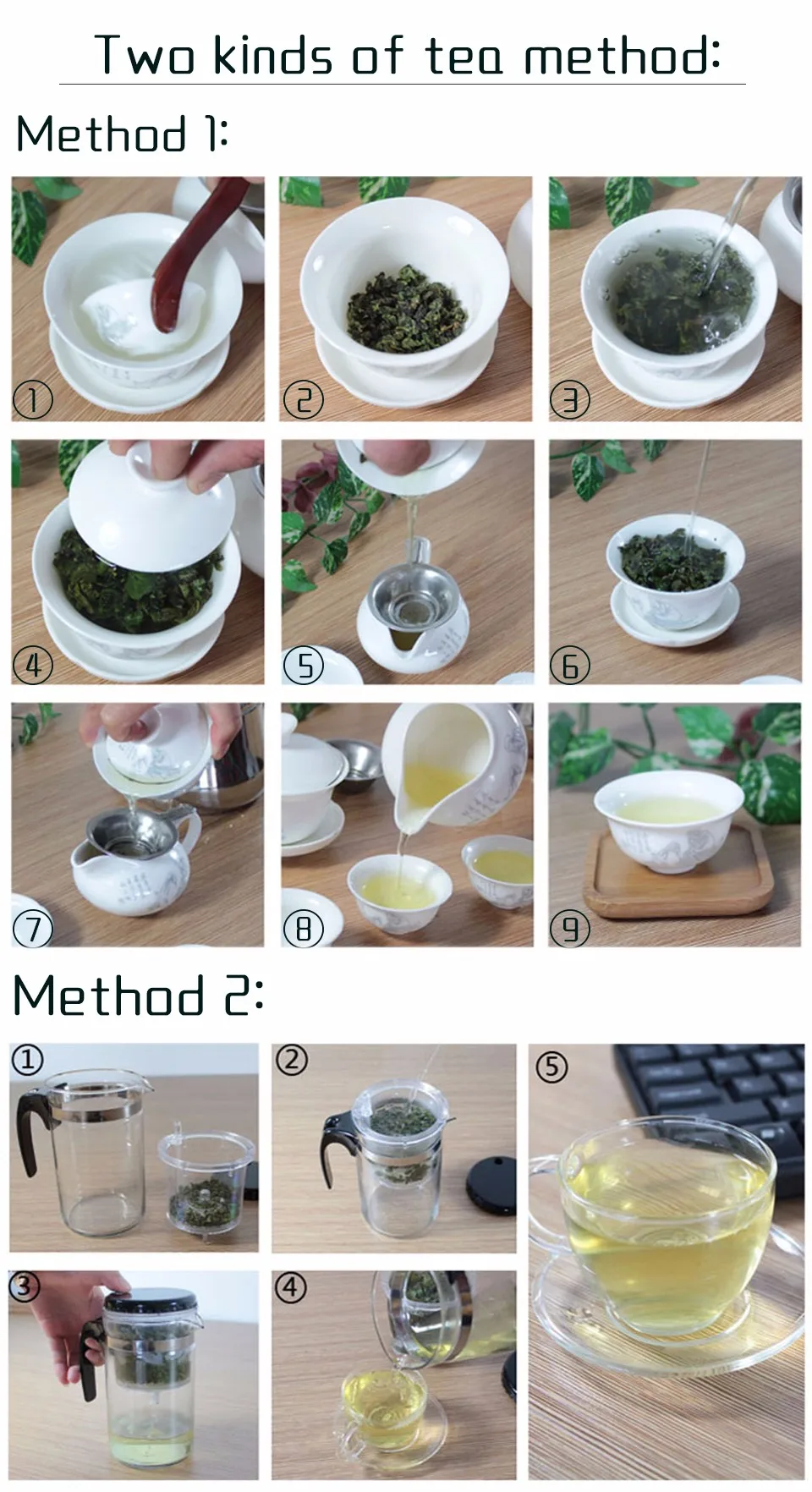 Two kinds of tea method:

Method 1:

①

②

③

④

⑤

⑥

⑦

⑧

⑨

Method 2:

①

②

⑤

③

④