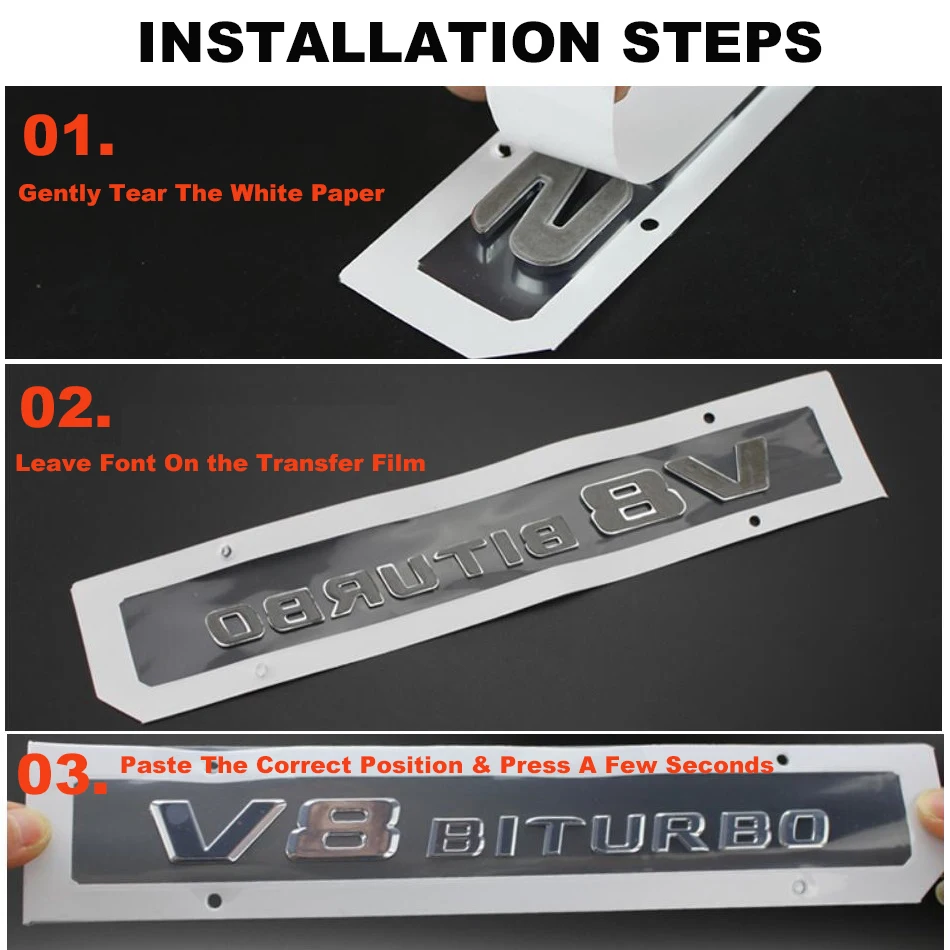 INSTALLATION STEPS

01.

Gently Tear The White Paper

02.

Leave Font On the Transfer Film

V8 BITURBO

03.

Paste The Correct Position & Press A Few Seconds

V8 BITURBO