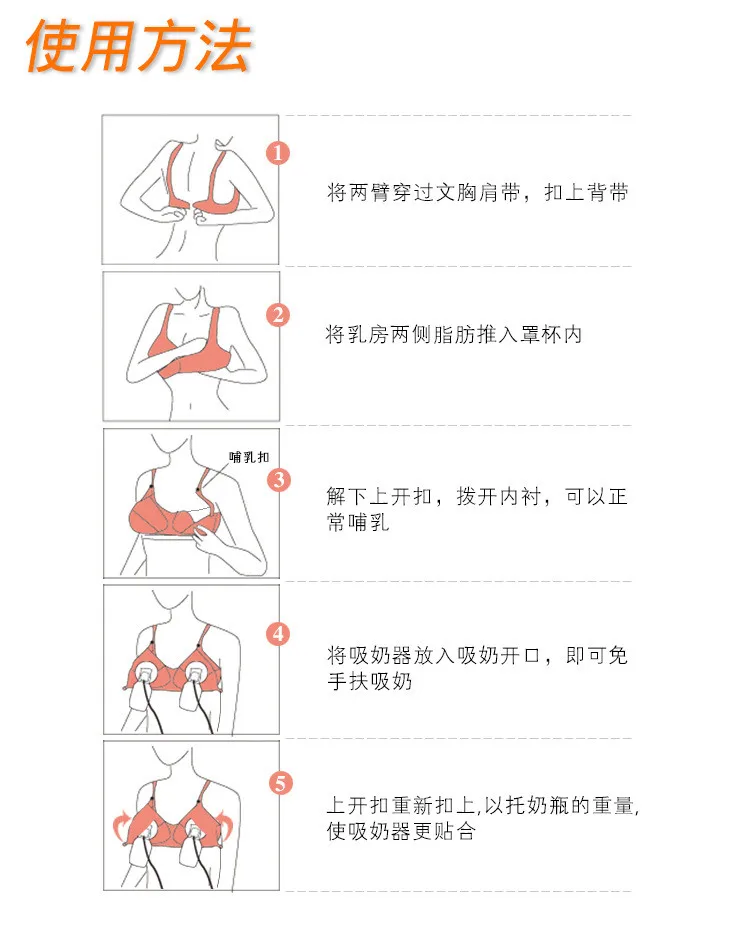 使用方法

1

将两臂穿过文胸肩带，扣上背带

2

将乳房两侧脂肪推入罩杯内

哺乳扣

3

解下上开扣，拨开内衬，可以正常哺乳

4

将吸奶器放入吸奶开口，即可免手扶吸奶

5

上开扣重新扣上,以托奶瓶的重量,使吸奶器更贴合