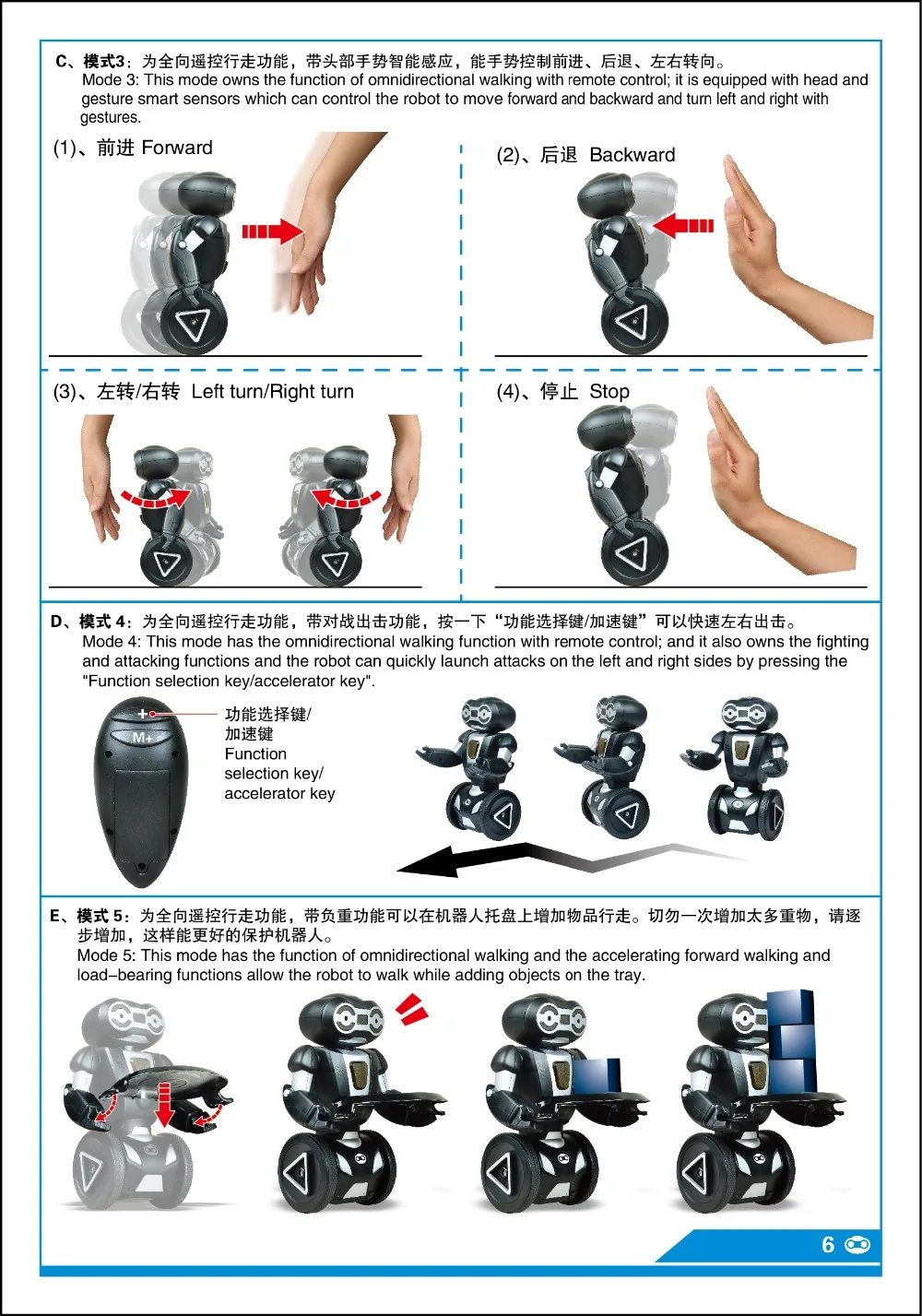 C、模式3：为全向遥控行走功能，带头部手势智能感应，能手势控制前进、后退、左右转向。
Mode 3: This mode owns the function of omnidirectional walking with remote control; it is equipped with head and gesture smart sensors which can control the robot to move forward and backward and turn left and right with gestures.

(1)、前进 Forward

(2)、后退 Backward

(3)、左转/右转 Left turn/Right turn

(4)、停止 Stop

D、模式4：为全向遥控行走功能，带对战出击功能，按一下“功能选择键/加速键”可以快速左右出击。
Mode 4: This mode has the omnidirectional walking function with remote control; and it also owns the fighting and attacking functions and the robot can quickly launch attacks on the left and right sides by pressing the "Function selection key/accelerator key".

+
M+

功能选择键/
加速键
Function
selection key/
accelerator key

E、模式5：为全向遥控行走功能，带负重功能可以在机器人托盘上增加物品行走。切勿一次增加太多重物，请逐步增加，这样能更好的保护机器人。
Mode 5: This mode has the function of omnidirectional walking and the accelerating forward walking and load-bearing functions allow the robot to walk while adding objects on the tray.

6