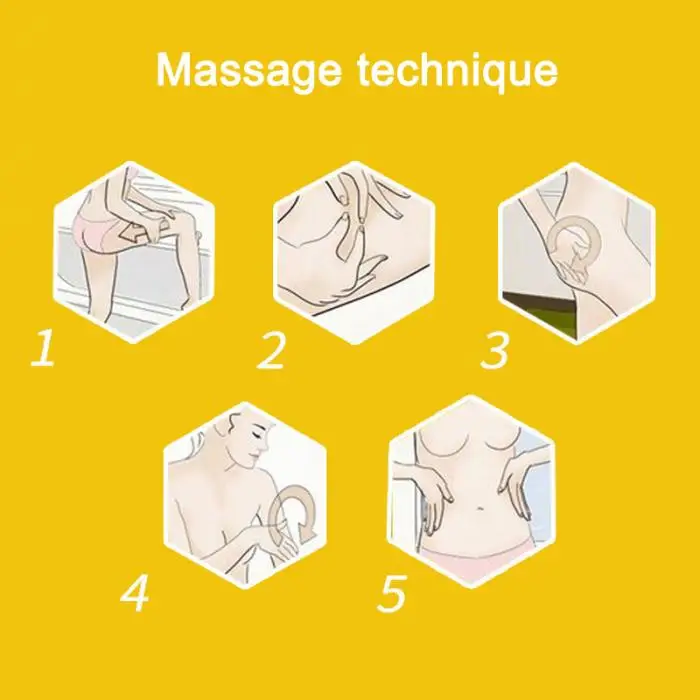 Massage technique

1

2

3

4

5