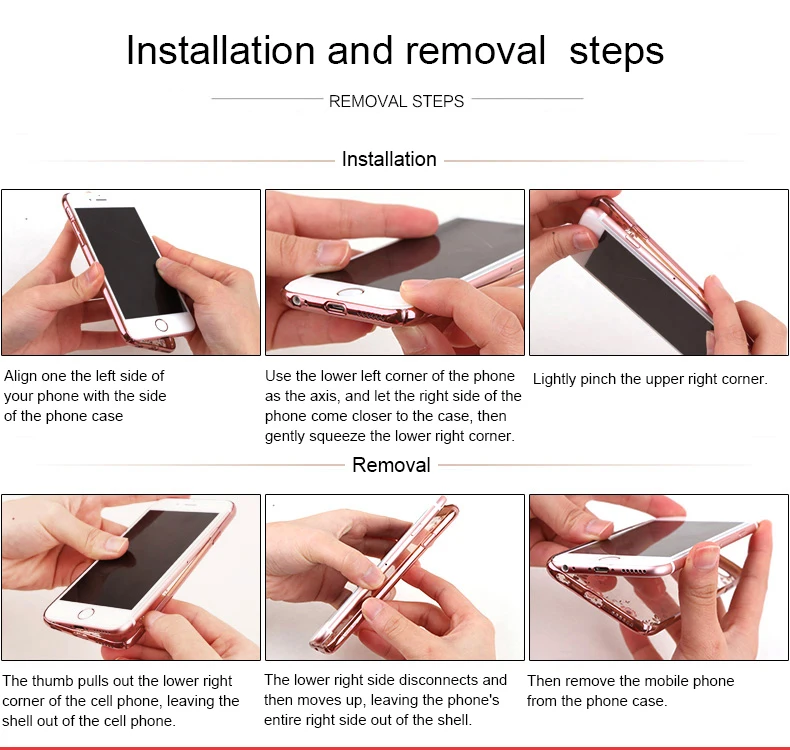 Installation and removal  steps

REMOVAL STEPS

Installation

Align one the left side of your phone with the side of the phone case

Use the lower left corner of the phone as the axis, and let the right side of the phone come closer to the case, then gently squeeze the lower right corner.

Lightly pinch the upper right corner.

Removal

The thumb pulls out the lower right corner of the cell phone, leaving the shell out of the cell phone.

The lower right side disconnects and then moves up, leaving the phone's entire right side out of the shell.

Then remove the mobile phone from the phone case.