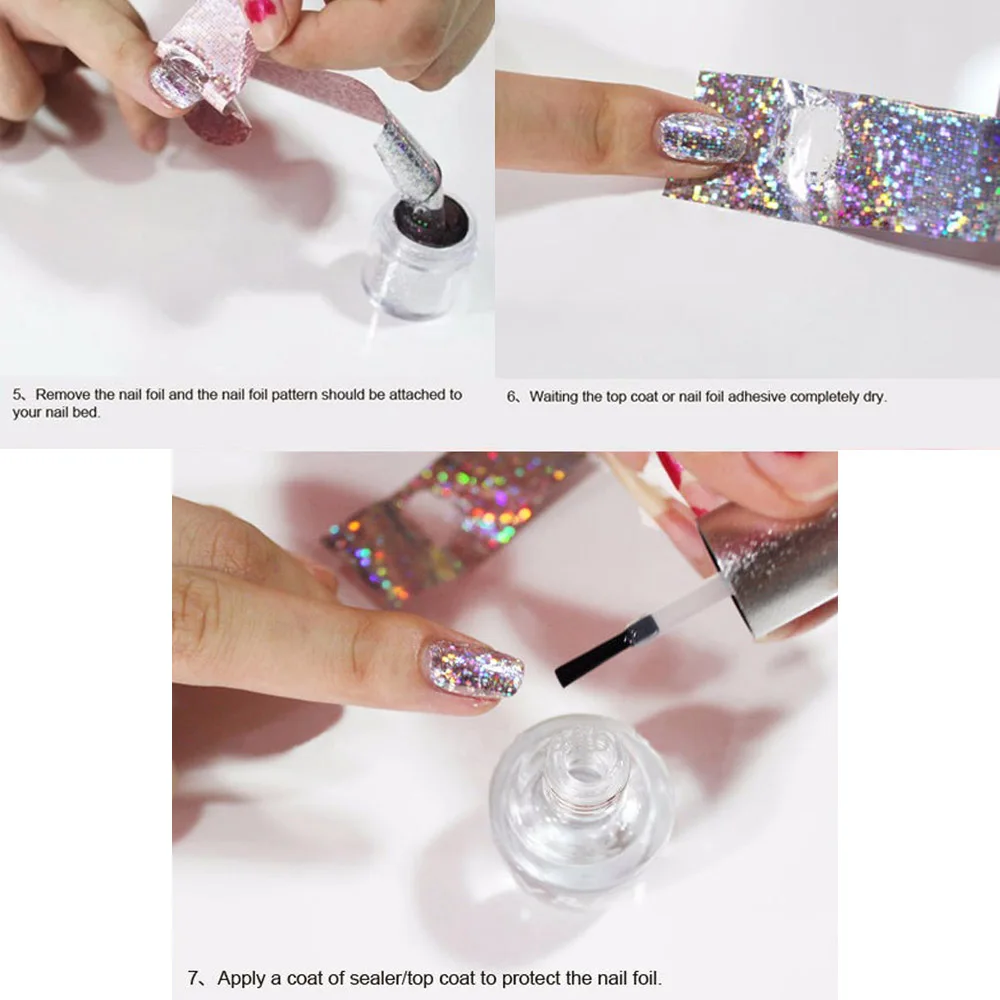 5、Remove the nail foil and the nail foil pattern should be attached to your nail bed.

6、Waiting the top coat or nail foil adhesive completely dry.

7、Apply a coat of sealer/top coat to protect the nail foil.