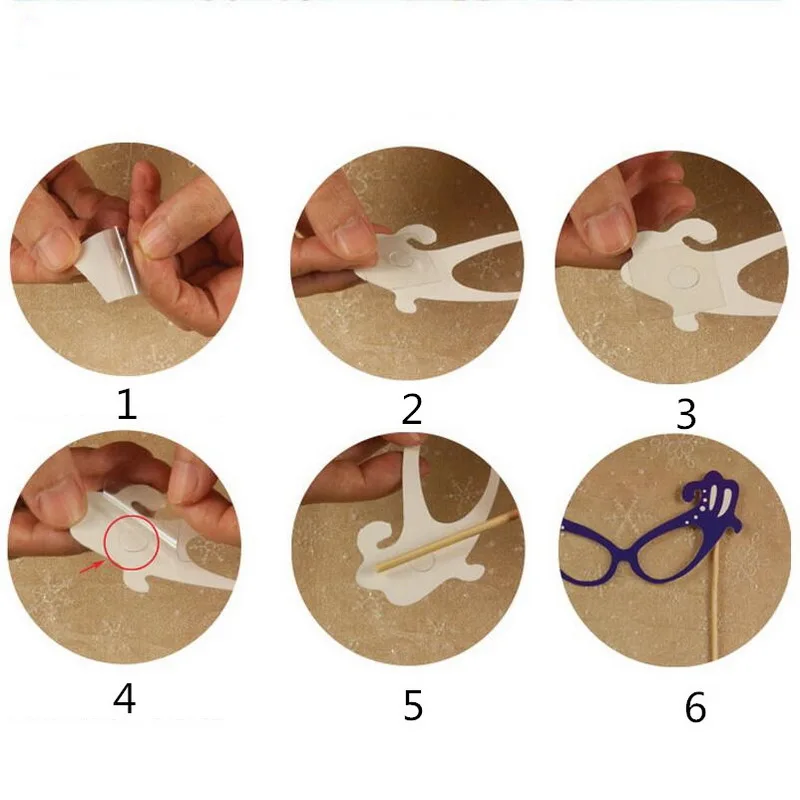 1

2

3

4

5

6