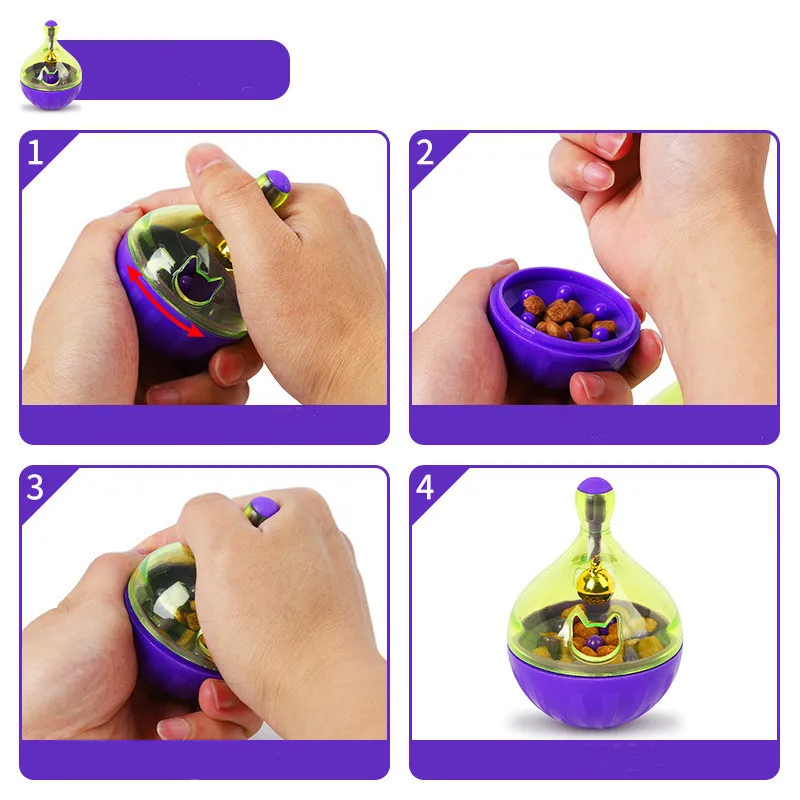 1

2

3

4