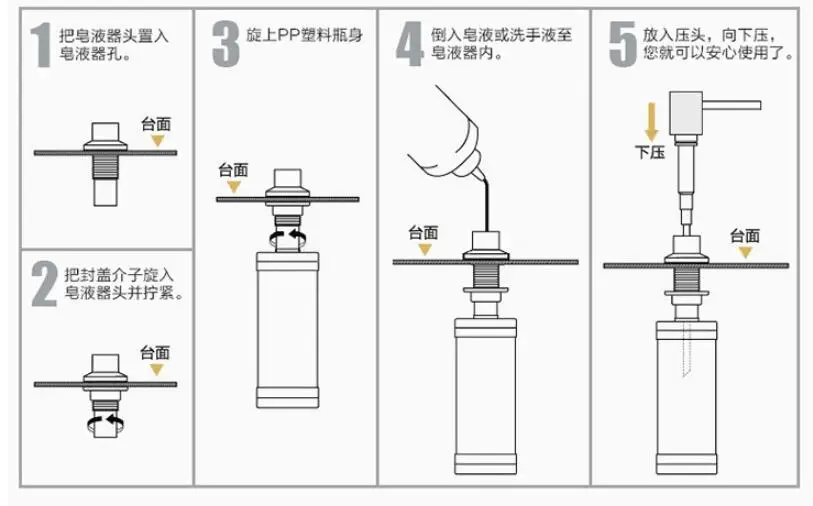 1 把皂液器头置入皂液器孔。

台面

2 把封盖介子旋入皂液器头并拧紧。

台面

3 旋上PP塑料瓶身

台面

4 倒入皂液或洗手液至皂液器内。

台面

5 放入压头，向下压，您就可以安心使用了。

下压

台面