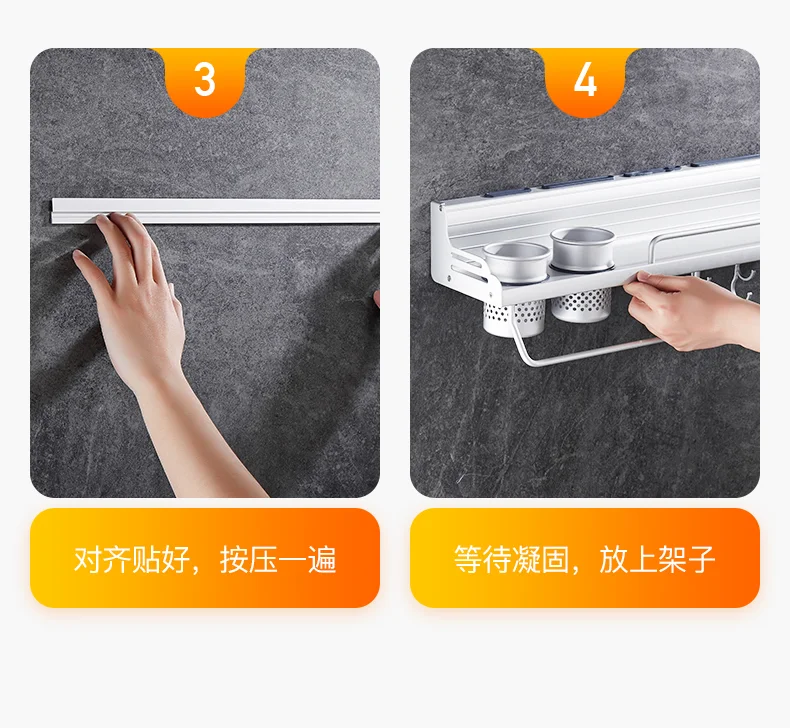 3

对齐贴好，按压一遍

4

等待凝固，放上架子