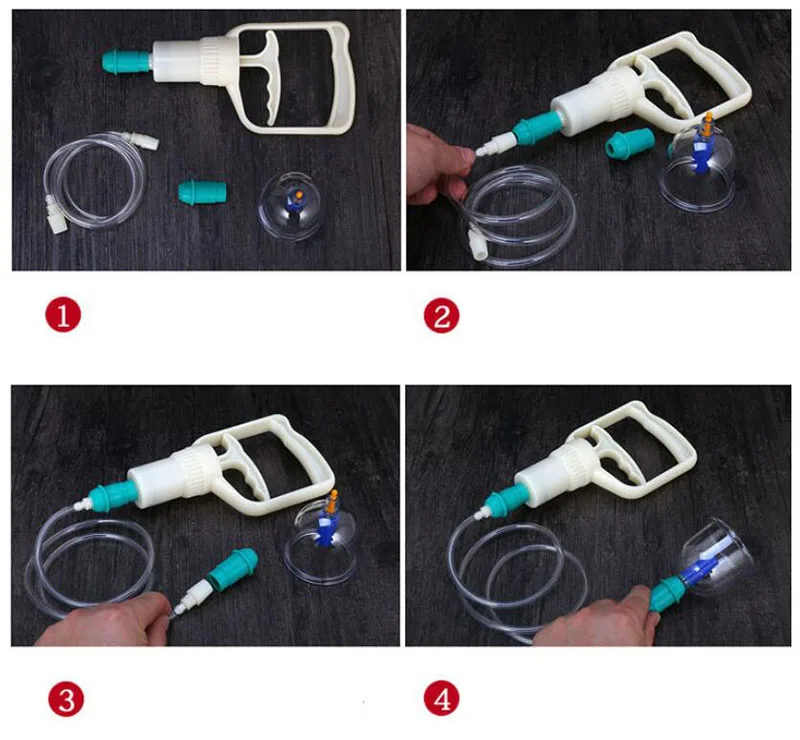 1

2

3

4