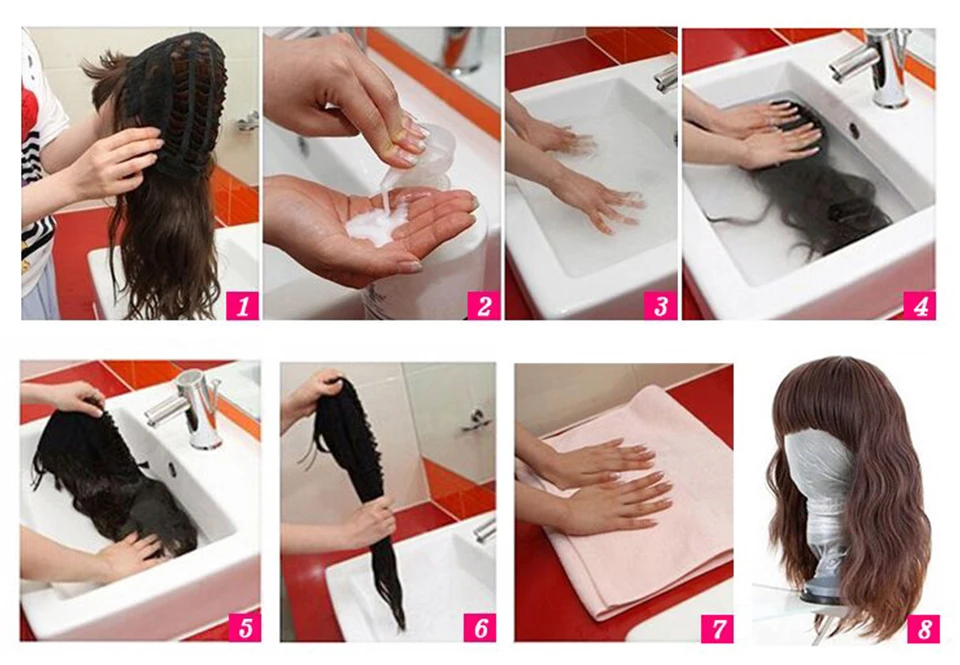 1

2

3

4

5

6

7

8