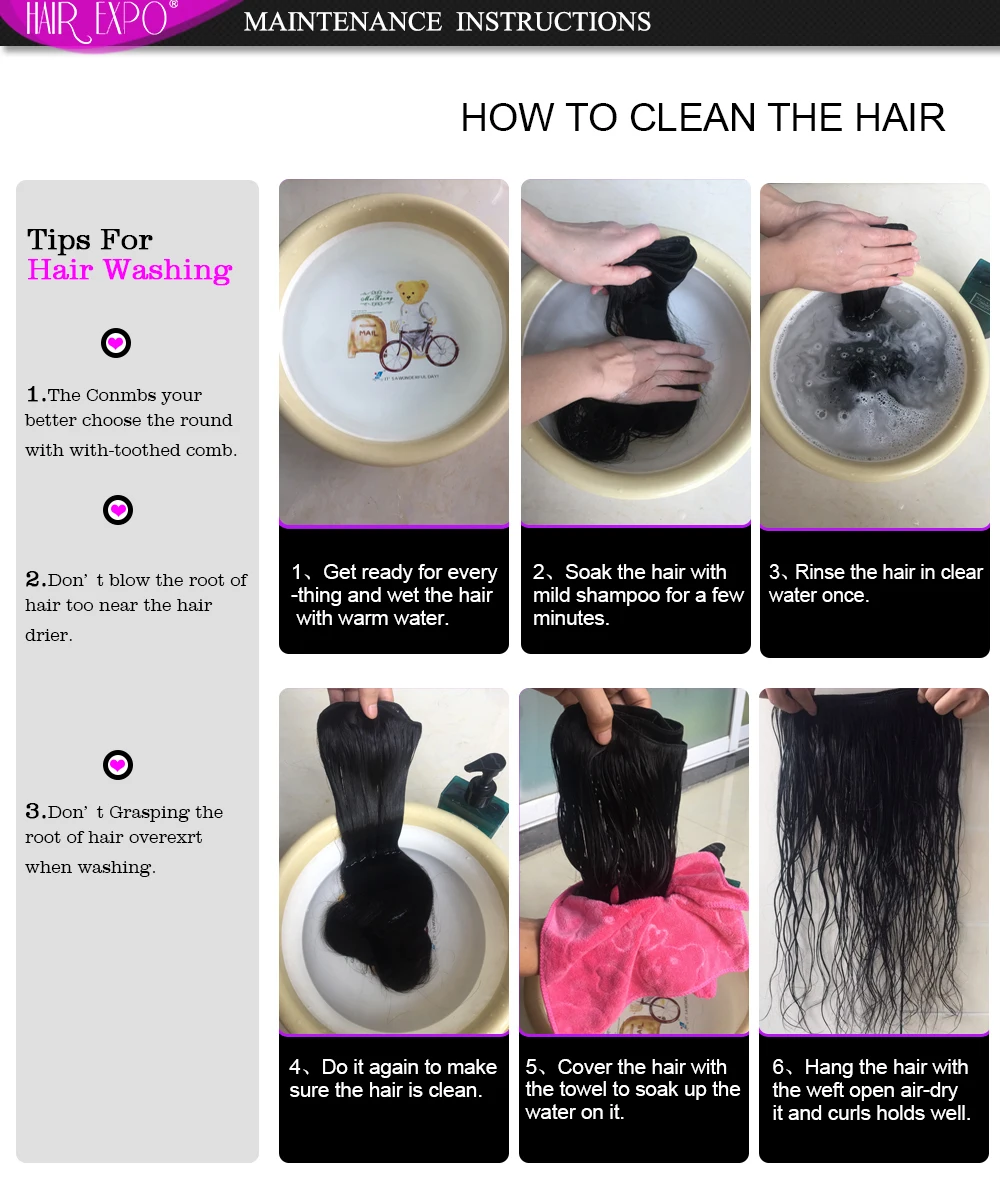 HAIR EXPO®

MAINTENANCE INSTRUCTIONS

HOW TO CLEAN THE HAIR

Tips For
Hair Washing

1.The Conmbs your better choose the round with with-toothed comb.

2.Don' t blow the root of hair too near the hair drier.

3.Don' t Grasping the root of hair overexrt when washing.

MAIL

IT'S A WONDERFUL DAY!

1、Get ready for every -thing and wet the hair with warm water.

2、Soak the hair with mild shampoo for a few minutes.

3、Rinse the hair in clear water once.

4、Do it again to make sure the hair is clean.

5、Cover the hair with the towel to soak up the water on it.

6、Hang the hair with the weft open air-dry it and curls holds well.