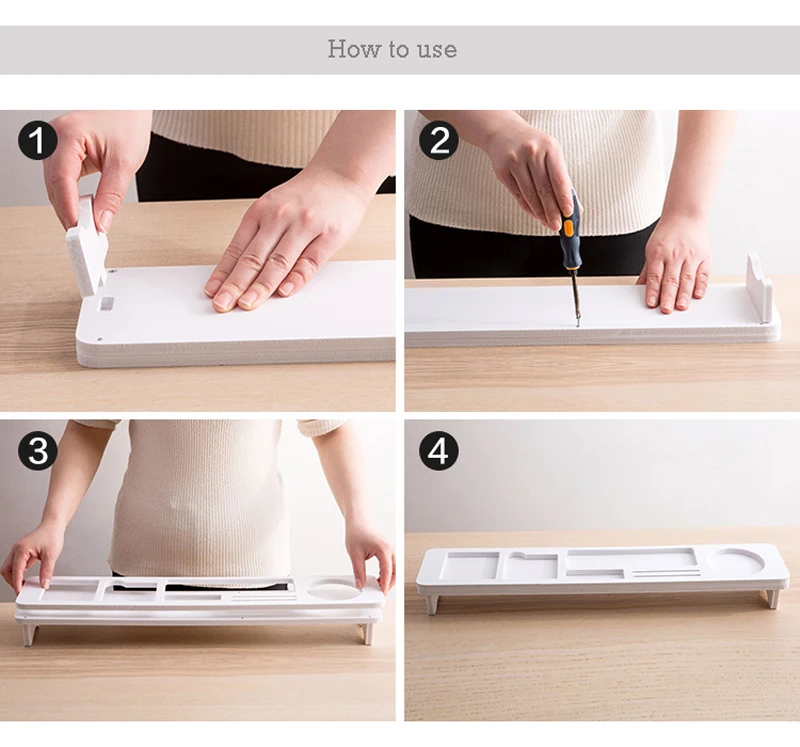 How to use

1

2

3

4