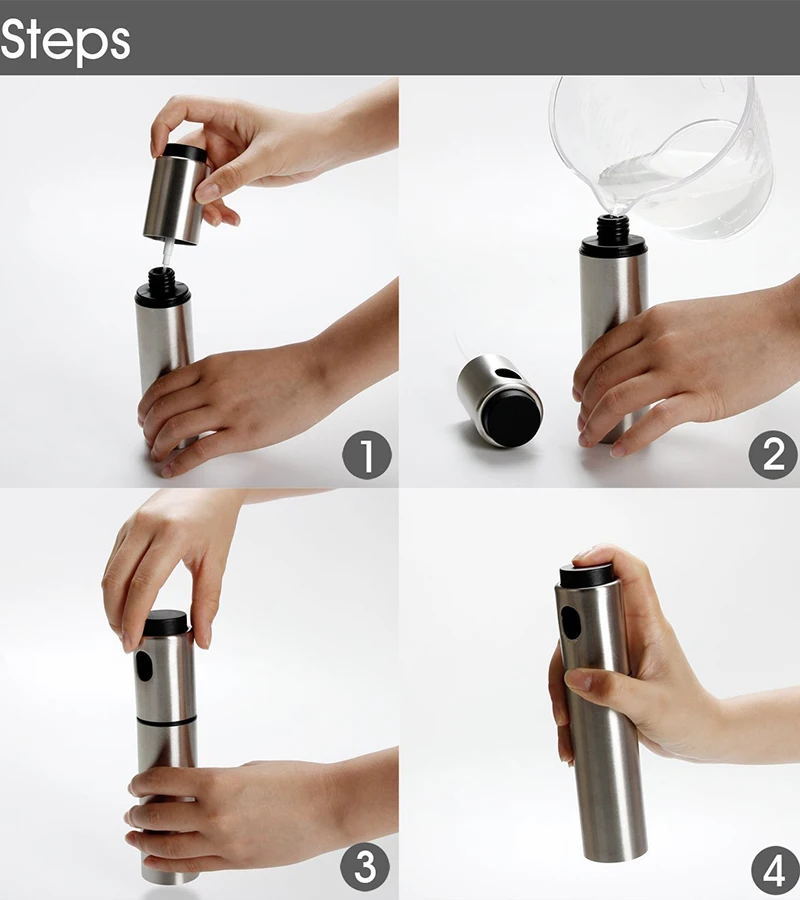 Steps

1

2

3

4