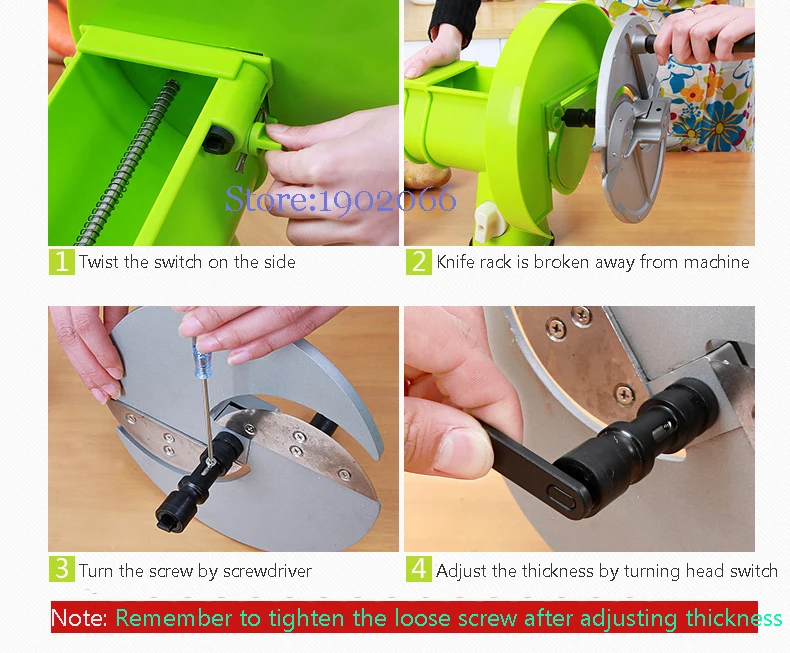 Store:1902066

1 Twist the switch on the side

2 Knife rack is broken away from machine

3 Turn the screw by screwdriver

4 Adjust the thickness by turning head switch

Note: Remember to tighten the loose screw after adjusting thickness