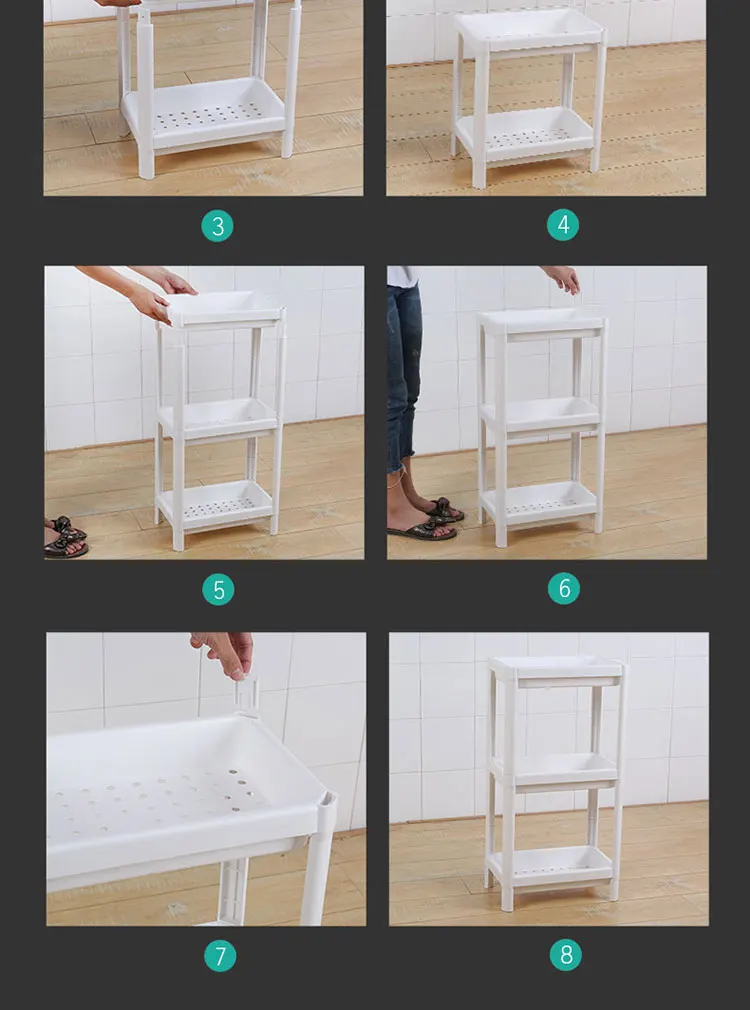 3

4

5

6

7

8