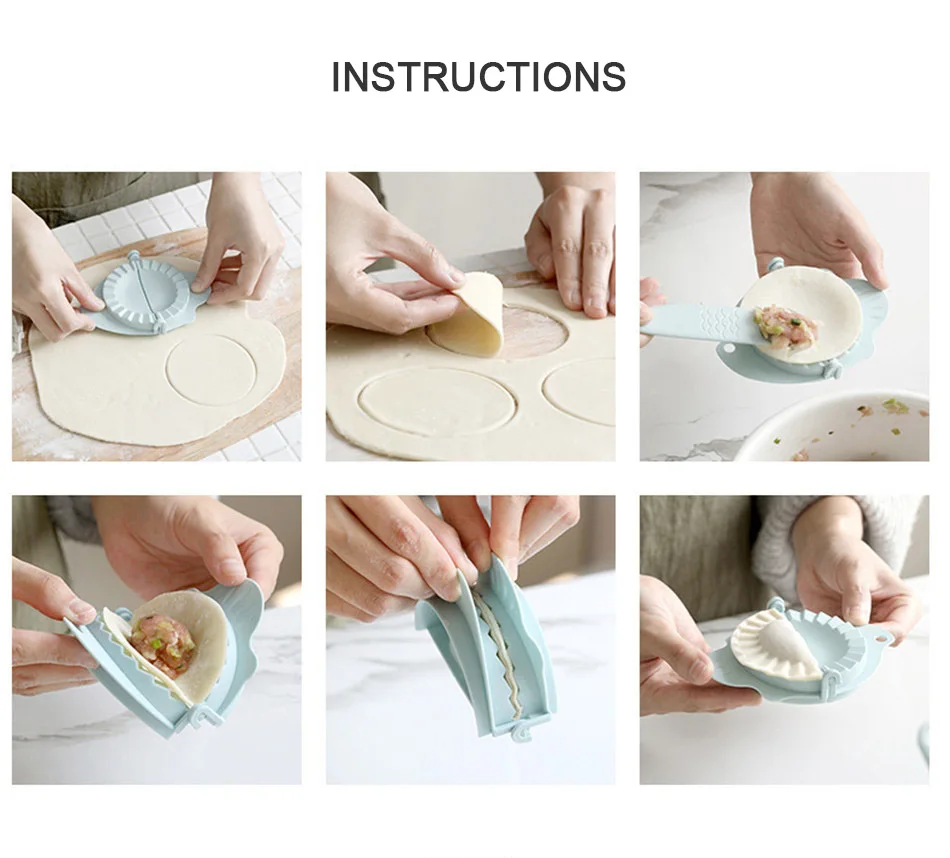 INSTRUCTIONS