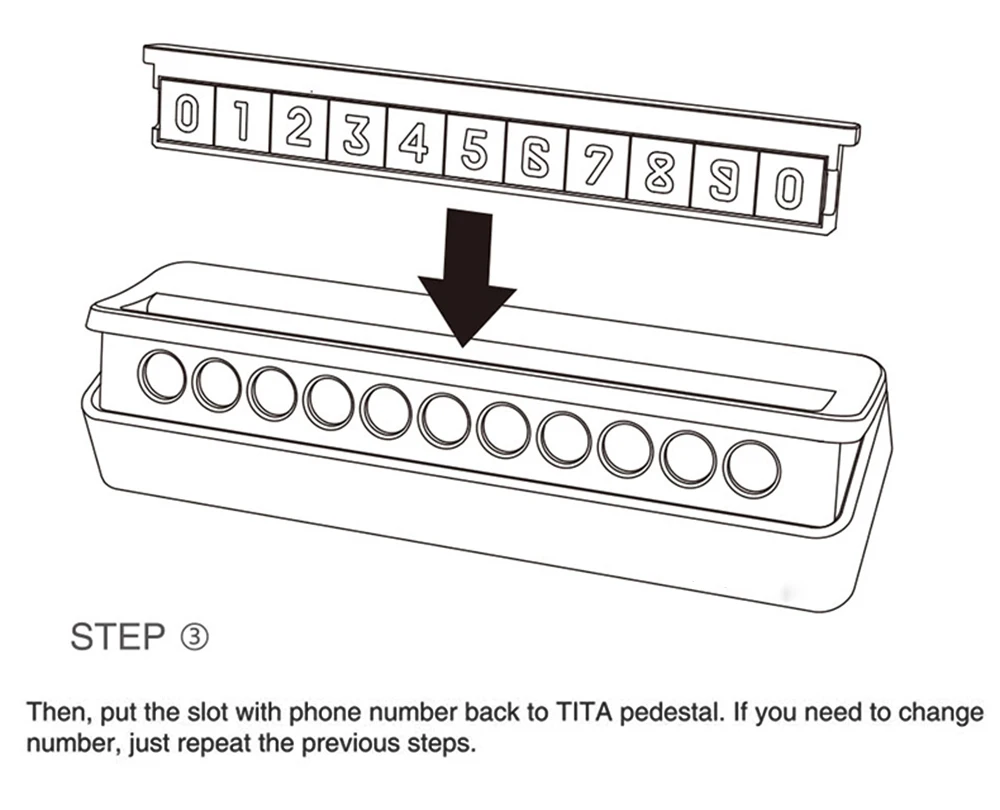 0 1 2 3 4 5 6 7 8 9 0

STEP ③

Then, put the slot with phone number back to TITA pedestal. If you need to change number, just repeat the previous steps.