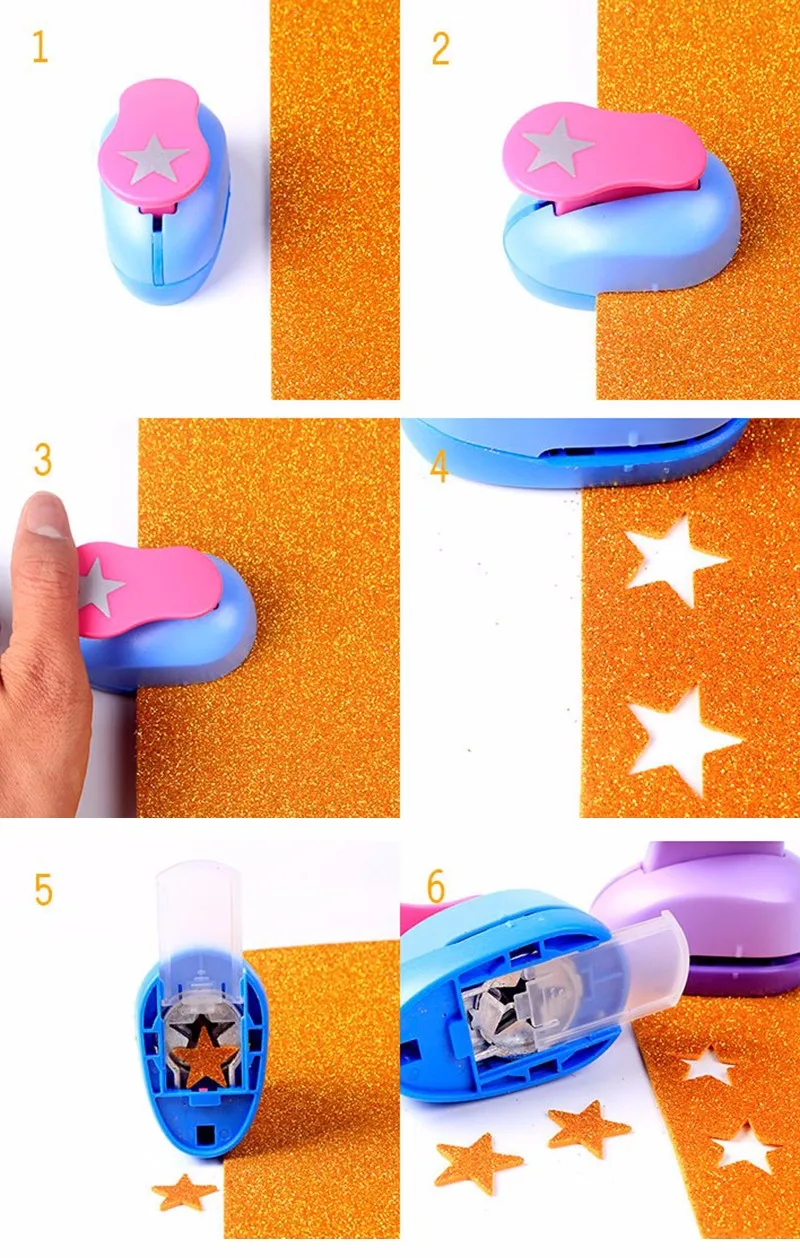 1

2

3

4

5

6