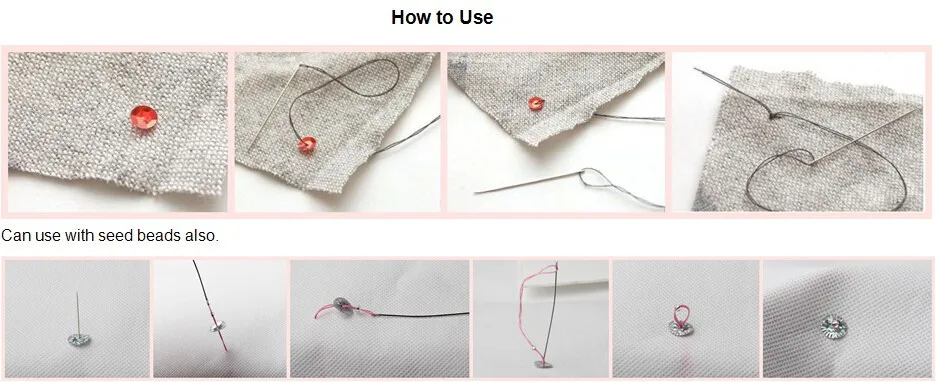 How to Use

Can use with seed beads also.