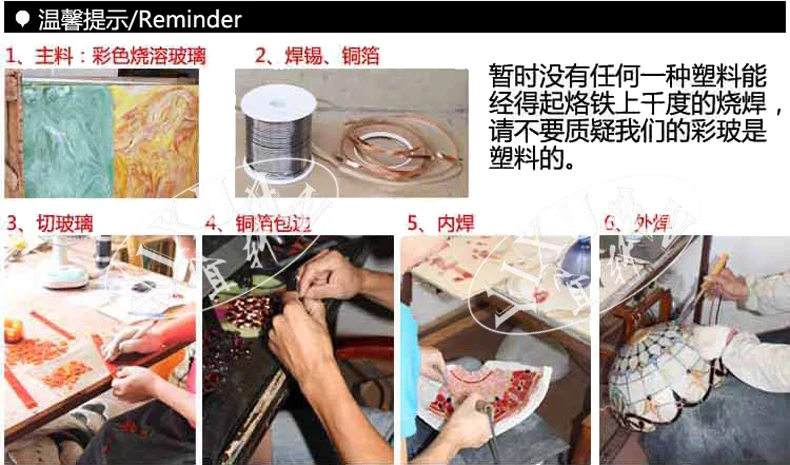 温馨提示/Reminder

1、主料：彩色烧溶玻璃

2、焊锡、铜箔

暂时没有任何一种塑料能经得起烙铁上千度的烧焊，请不要质疑我们的彩玻是塑料的。

3、切玻璃

4、铜箔包边

5、内焊

6、外焊