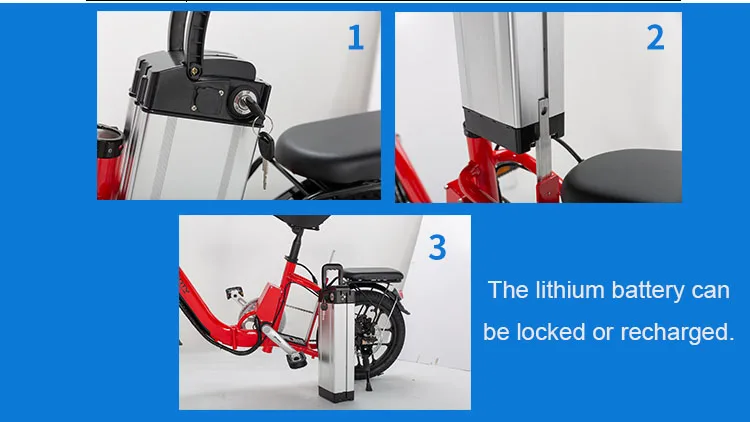 1

2

3

The lithium battery can be locked or recharged.