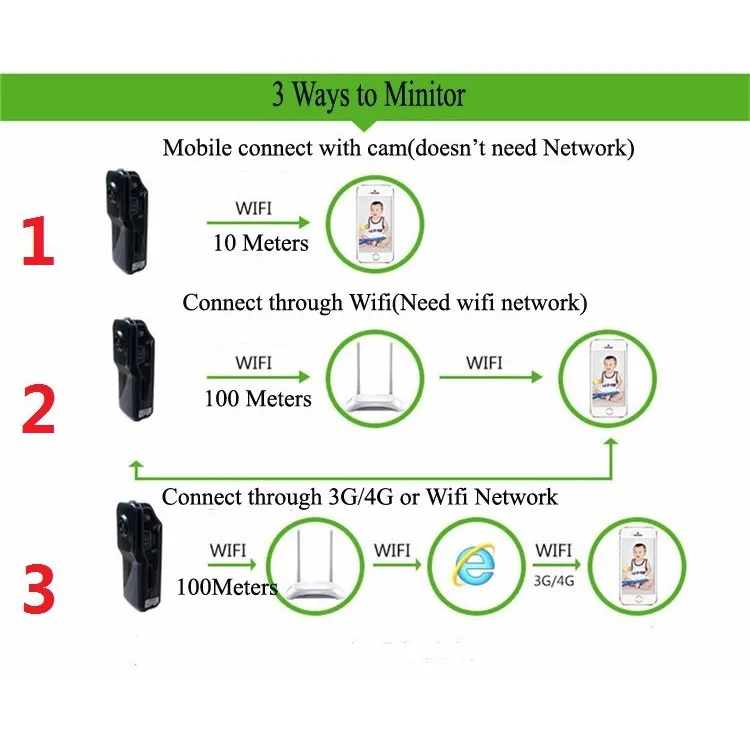 3 Ways to Minitor

Mobile connect with cam(doesn't need Network)

1

WIFI
10 Meters

Connect through Wifi(Need wifi network)

2

WIFI
100 Meters

WIFI

Connect through 3G/4G or Wifi Network

3

WIFI
100Meters

WIFI

WIFI
3G/4G