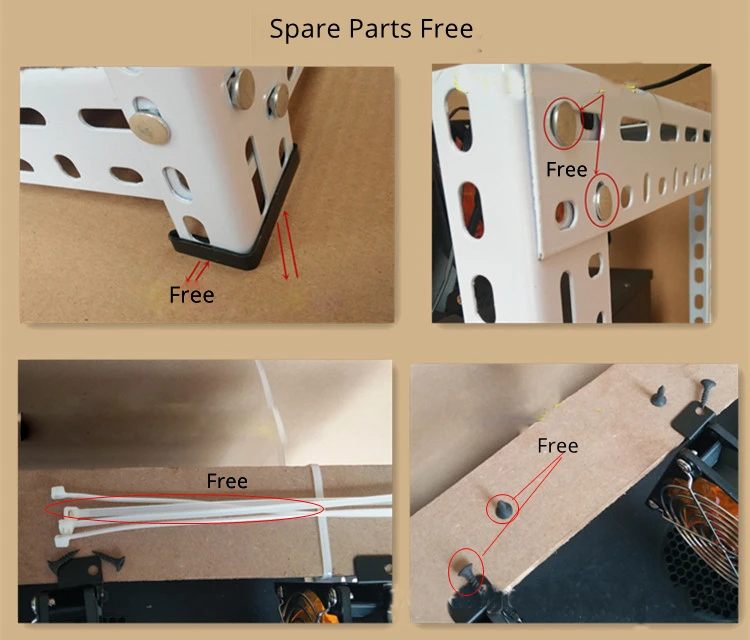 Spare Parts Free

Free

Free

Free

Free