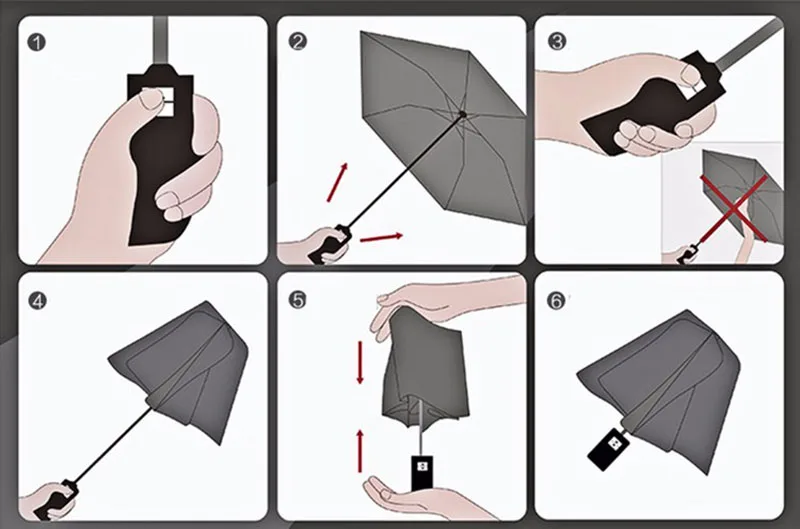 1
2
3
4
5
6