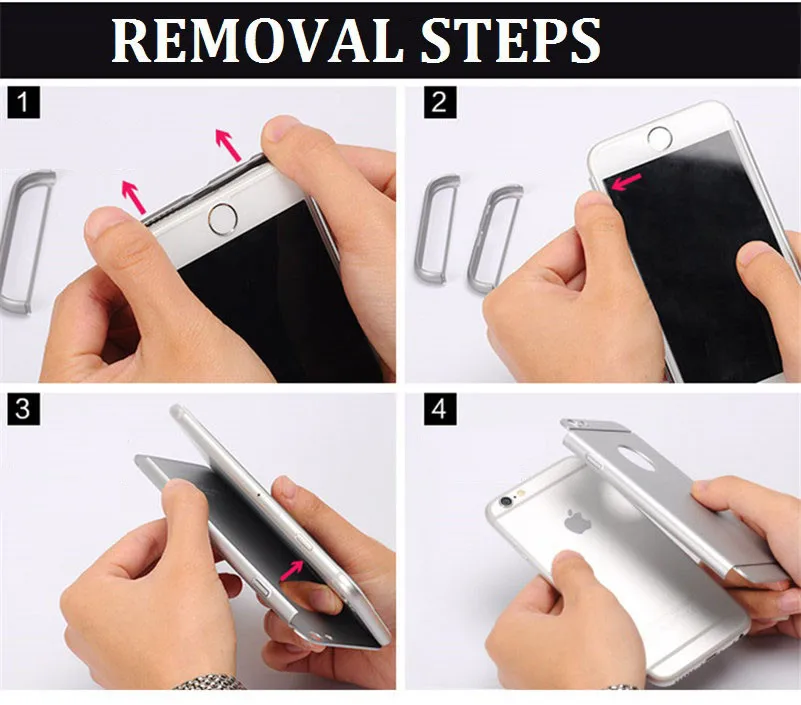 REMOVAL STEPS

1

2

3

4