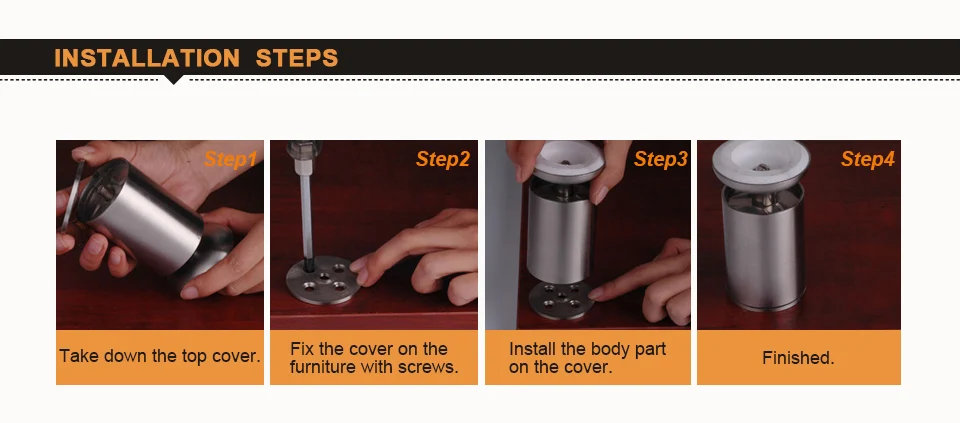 INSTALLATION STEPS

Step1
Take down the top cover.

Step2
Fix the cover on the furniture with screws.

Step3
Install the body part on the cover.

Step4
Finished.