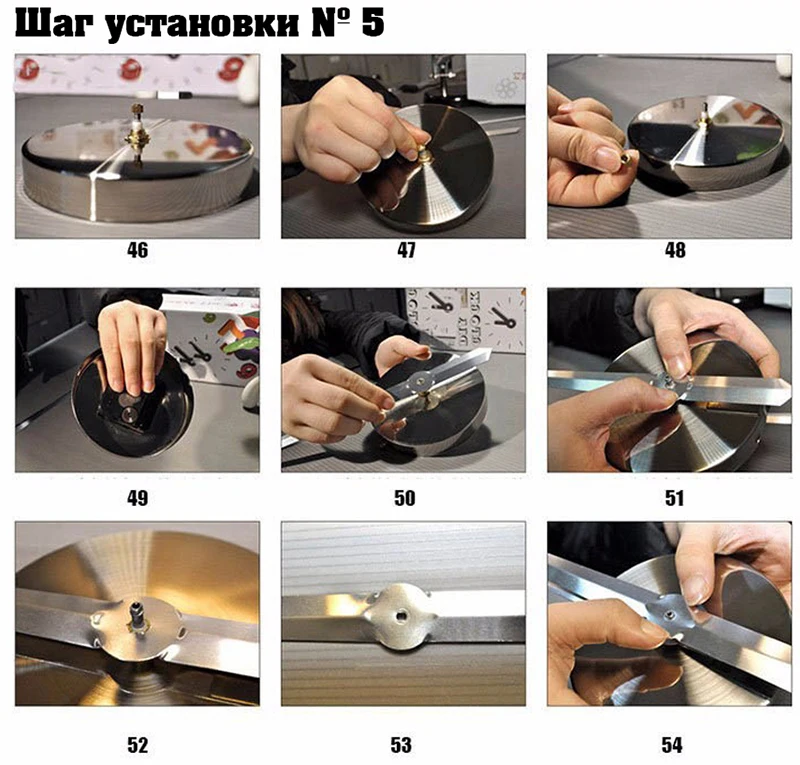 Шаг установки № 5

46

47

48

49

50

51

52

53

54