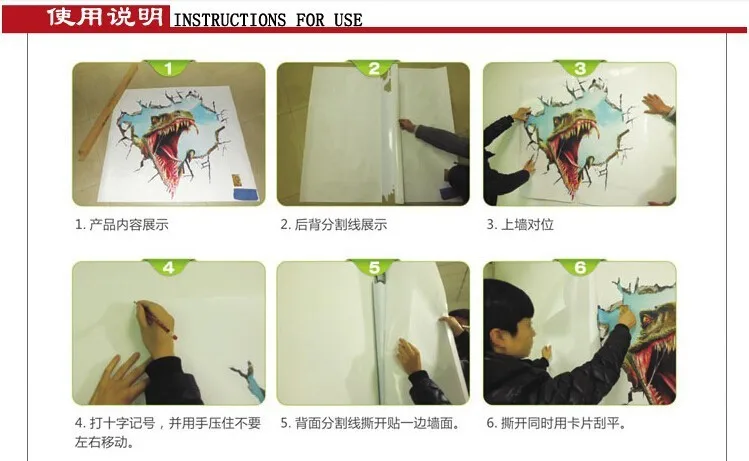 使用说明 INSTRUCTIONS FOR USE

1

2

3

1. 产品内容展示

2. 后背分割线展示

3. 上墙对位

4

5

6

4. 打十字记号，并用手压住不要左右移动。

5. 背面分割线撕开贴一边墙面。

6. 撕开同时用卡片刮平。