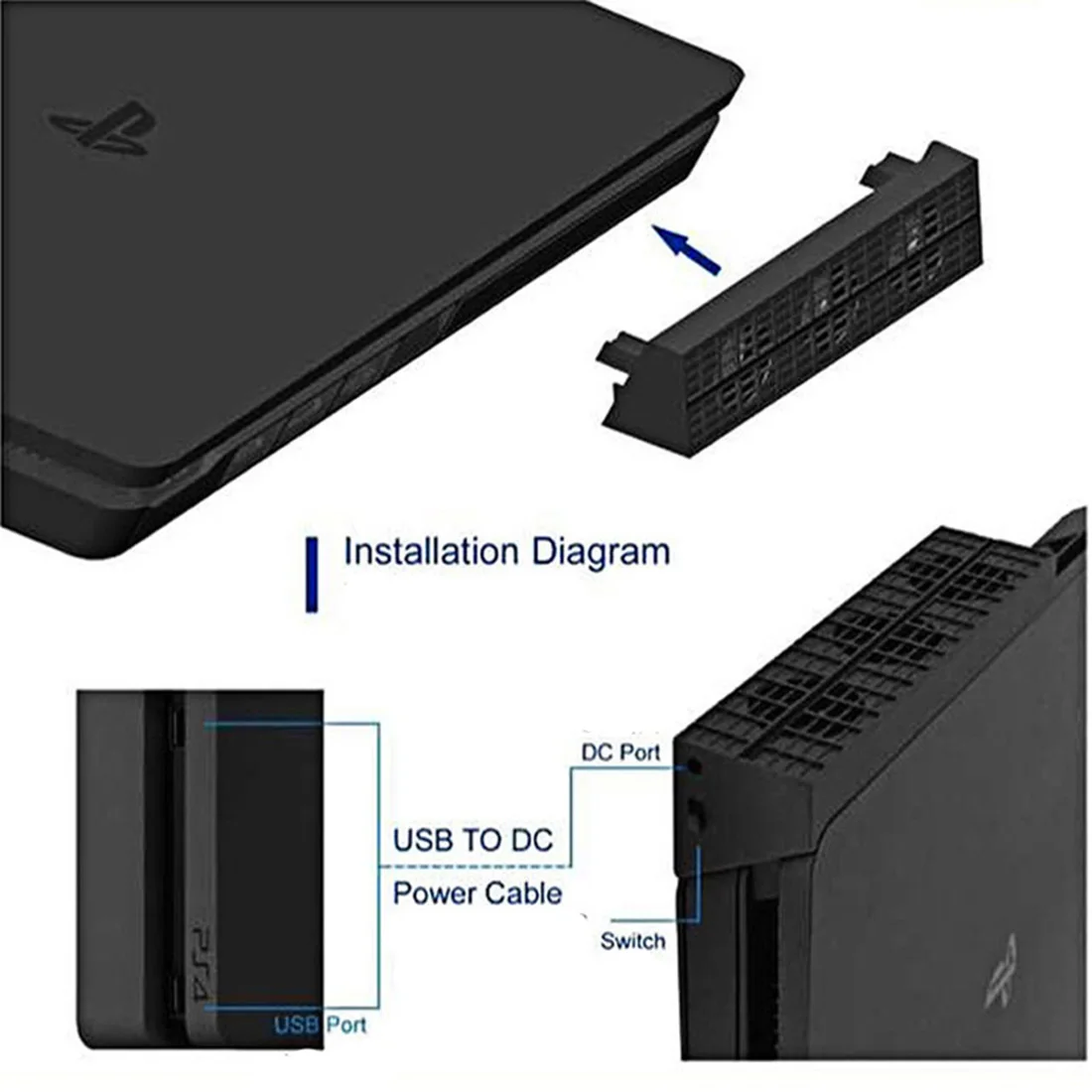 Installation Diagram

DC Port

USB TO DC
Power Cable

Switch

PS4

USB Port