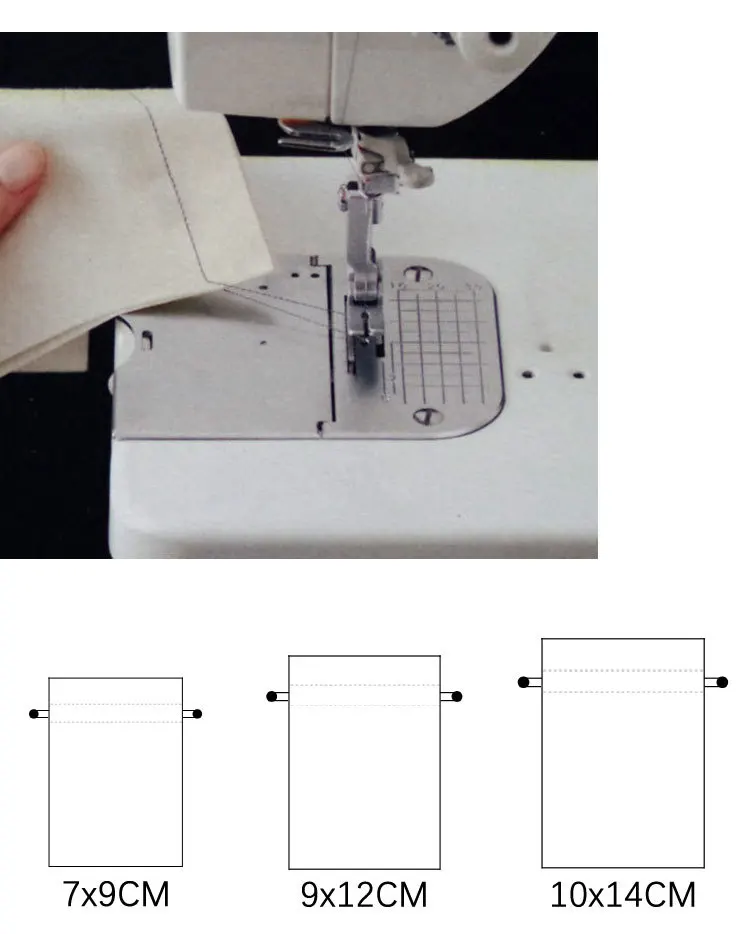 7x9CM

9x12CM

10x14CM