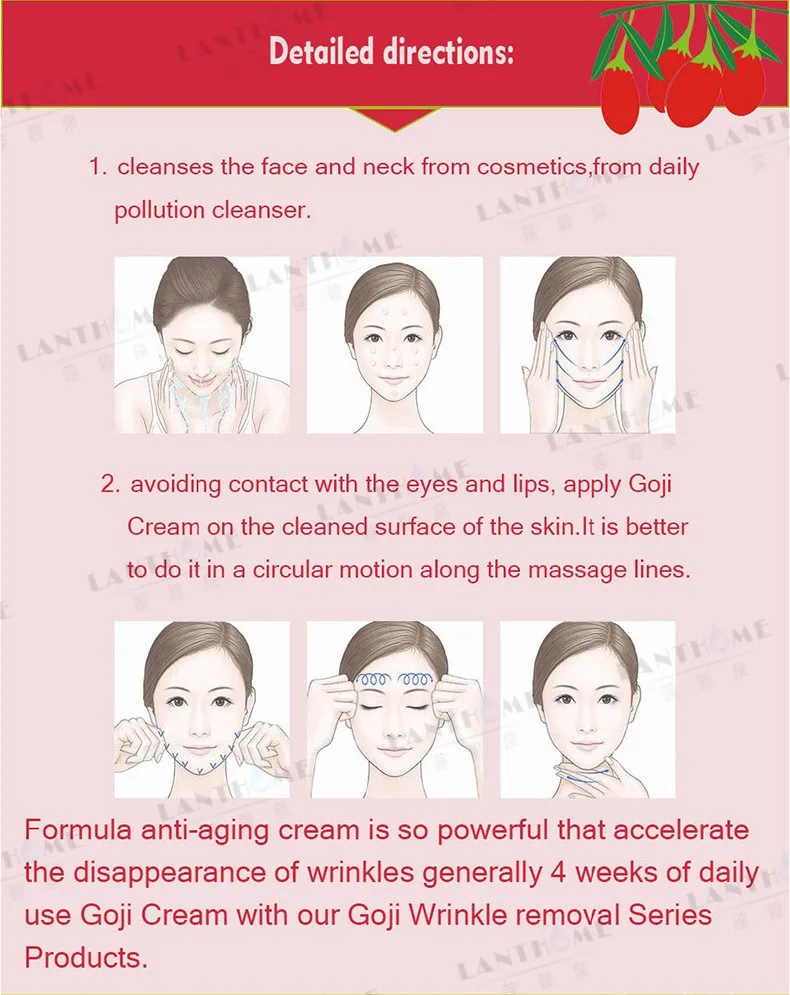 Detailed directions:

1. cleanses the face and neck from cosmetics,from daily pollution cleanser.

2. avoiding contact with the eyes and lips, apply Goji Cream on the cleaned surface of the skin.It is better to do it in a circular motion along the massage lines.

Formula anti-aging cream is so powerful that accelerate the disappearance of wrinkles generally 4 weeks of daily use Goji Cream with our Goji Wrinkle removal Series Products.

LANTHOME