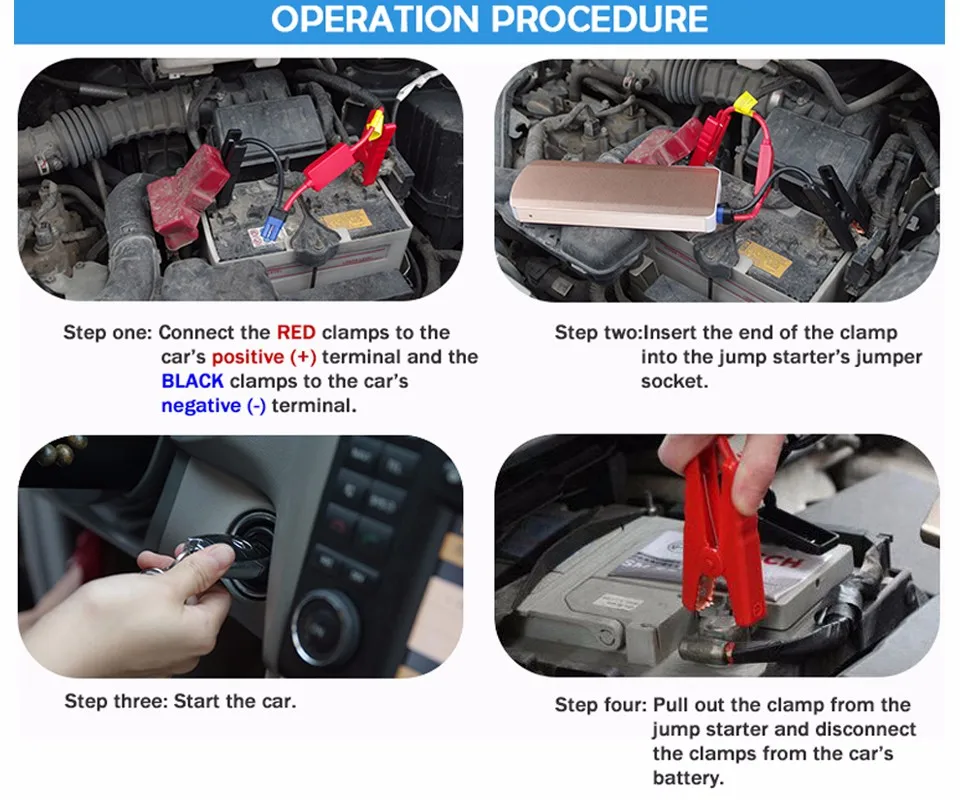 OPERATION PROCEDURE

Step one: Connect the RED clamps to the car's positive (+) terminal and the BLACK clamps to the car's negative (-) terminal.

Step two:Insert the end of the clamp into the jump starter's jumper socket.

Step three: Start the car.

Step four: Pull out the clamp from the jump starter and disconnect the clamps from the car's battery.